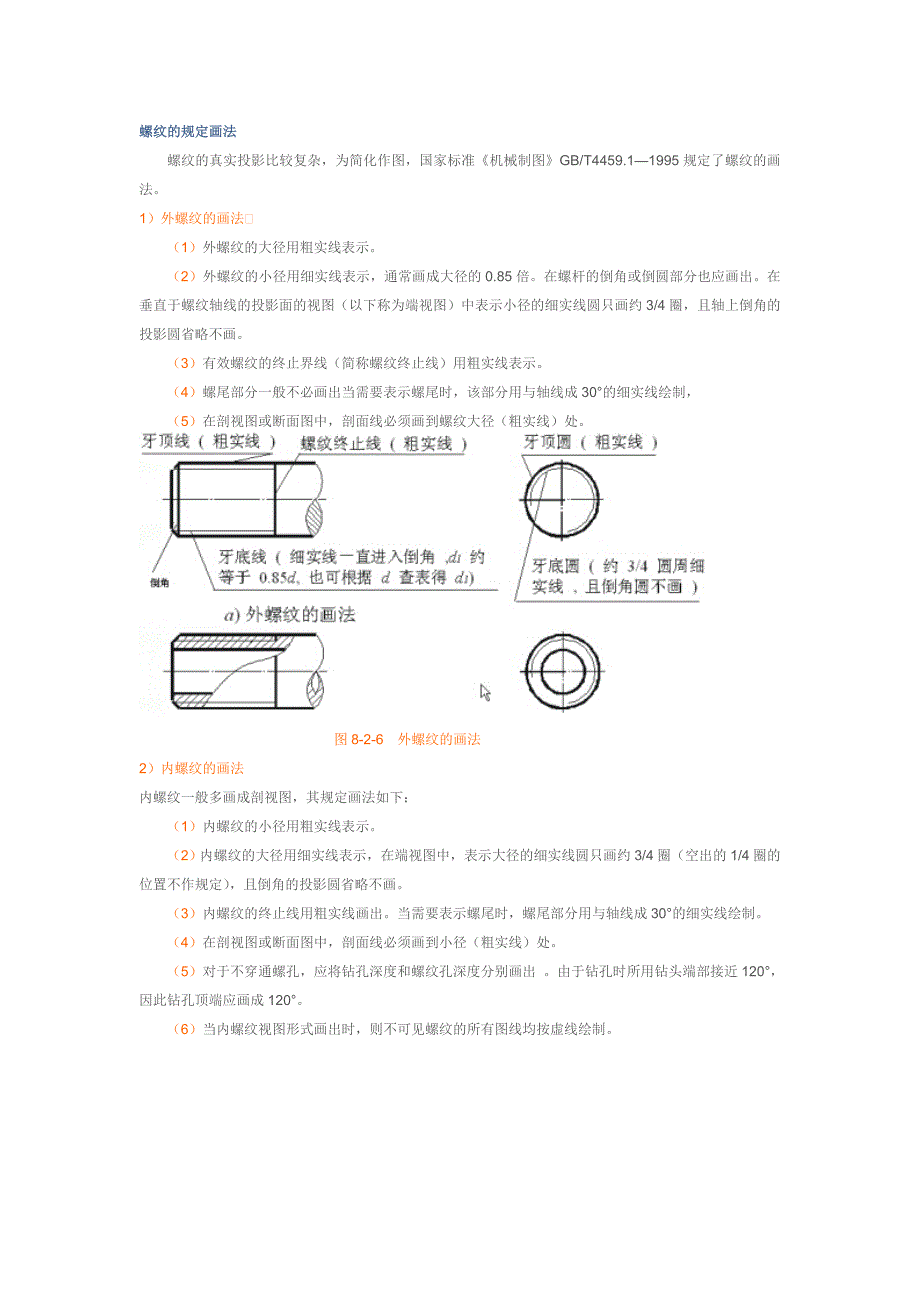 螺纹的规定画法

螺纹的真实投影比较复杂，为简化作图，国家标准《机械制图》GB/T4459.1—1995 规定了螺纹的画法。

1）外螺纹的画法□

（1）外螺纹的大径用粗实线表示。

（2）外螺纹的小径用细实线表示，通常画成大径的 0.85 倍。在螺杆的倒角或倒圆部分也应画出。在垂直于螺纹轴线的投影面的视图（以下称为端视图）中表示小径的细实线圆只画约 3/4 圈，且轴上倒角的投影圆省略不画。

（3）有效螺纹的终止界线（简称螺纹终止线）用粗实线表示。

（4）螺尾部分一般不必画出当需要表示螺尾时，该部分用与轴线成 30°的细实线绘制，

（5）在剖视图或断面图中，剖面线必须画到螺纹大径（粗实线）处。

牙顶线（粗实线）

螺纹终止线（粗实线）

牙顶圆（粗实线）

倒角

牙底线（细实线一直进入倒角，$d_1$ 约等于 $0.85d$，也可根据 $d$ 查表得 $d_1$）

牙底圆（约 3/4 圆周细实线，且倒角圆不画）

a) 外螺纹的画法

图 8-2-6 外螺纹的画法

2）内螺纹的画法

内螺纹一般多画成剖视图，其规定画法如下：

（1）内螺纹的小径用粗实线表示。

（2）内螺纹的大径用细实线表示，在端视图中，表示大径的细实线圆只画约 3/4 圈（空出的 1/4 圈的位置不作规定），且倒角的投影圆省略不画。

（3）内螺纹的终止线用粗实线画出。当需要表示螺尾时，螺尾部分用与轴线成 30°的细实线绘制。

（4）在剖视图或断面图中，剖面线必须画到小径（粗实线）处。

（5）对于不穿通螺孔，应将钻孔深度和螺纹孔深度分别画出 。由于钻孔时所用钻头端部接近 120°，因此钻孔顶端应画成 120°。

（6）当内螺纹视图形式画出时，则不可见螺纹的所有图线均按虚线绘制。