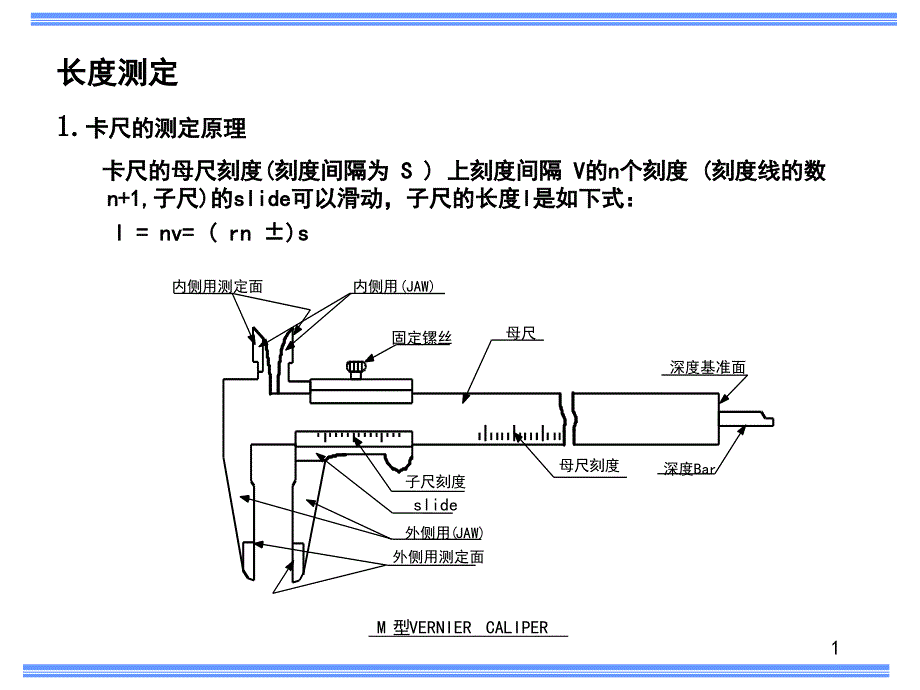 长度测定

1. 卡尺的测定原理

卡尺的母尺刻度(刻度间隔为 S ) 上刻度间隔 V的n个刻度 (刻度线的数 n+1,子尺)的slide可以滑动，子尺的长度l是如下式：

l = nv= ( rn ±)s

内侧用测定面

内侧用(JAW)

固定镙丝

母尺

深度基准面

母尺刻度

深度Bar

子尺刻度

slide

外侧用(JAW)

外侧用测定面

M 型VERNIER CALIPER

1