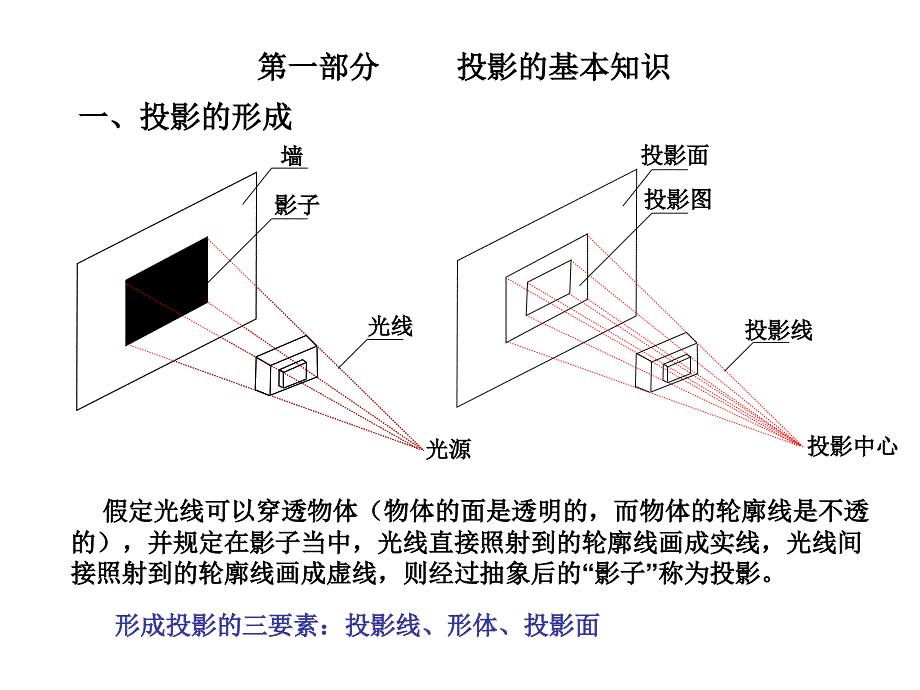 第一部分　　投影的基本知识

一、投影的形成

墙

影子

光线

光源

投影面

投影图

投影线

投影中心

假定光线可以穿透物体（物体的面是透明的，而物体的轮廓线是不透的），并规定在影子当中，光线直接照射到的轮廓线画成实线，光线间接照射到的轮廓线画成虚线，则经过抽象后的“影子”称为投影。

形成投影的三要素：投影线、形体、投影面