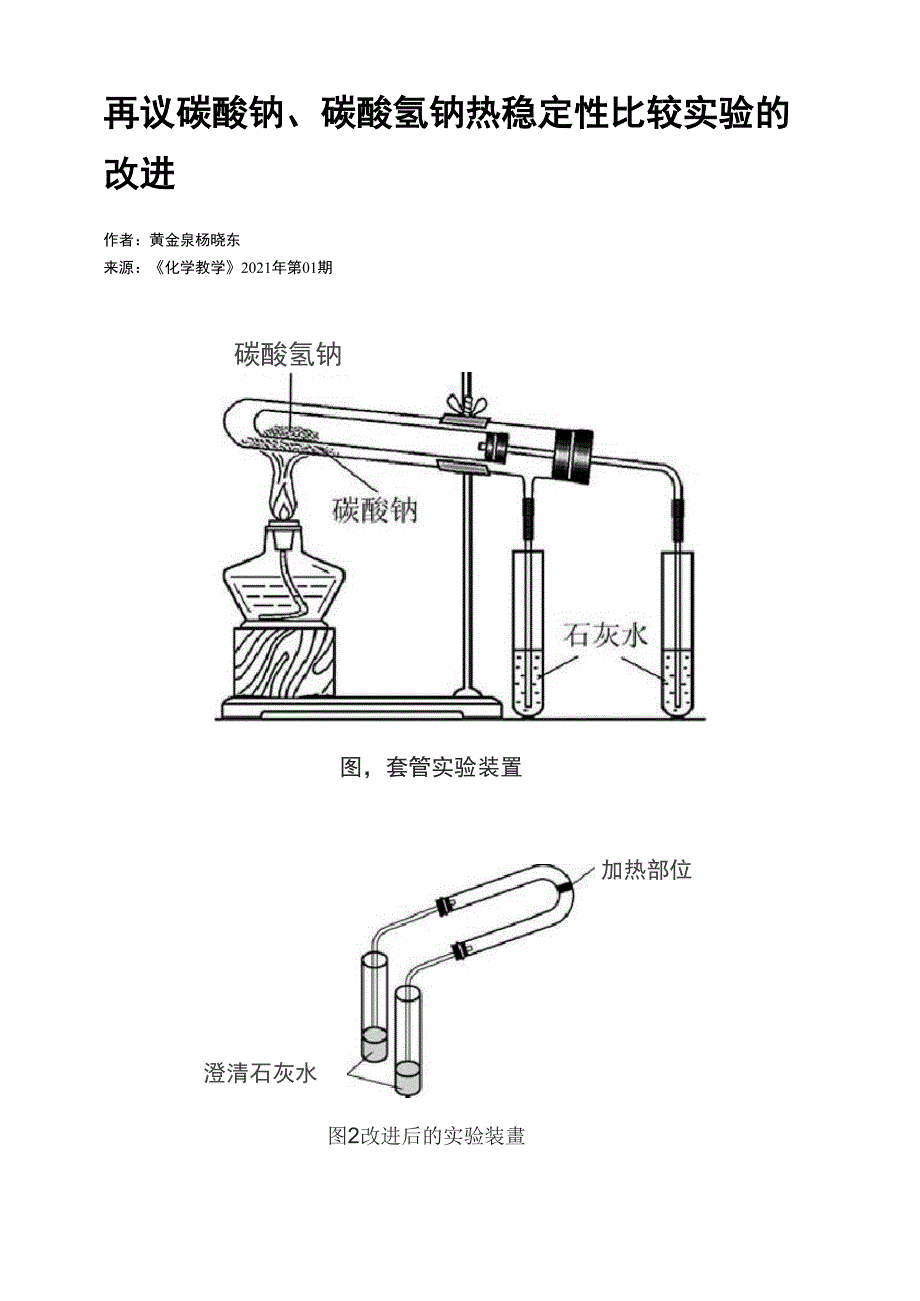 再议碳酸钠、碳酸氢钠热稳定性比较实验的改进

作者：黄金泉杨晓东
来源：《化学教学》2021年第01期

碳酸氢钠
碳酸钠
石灰水

图，套管实验装置

加热部位
澄清石灰水

图2改进后的实验装畫