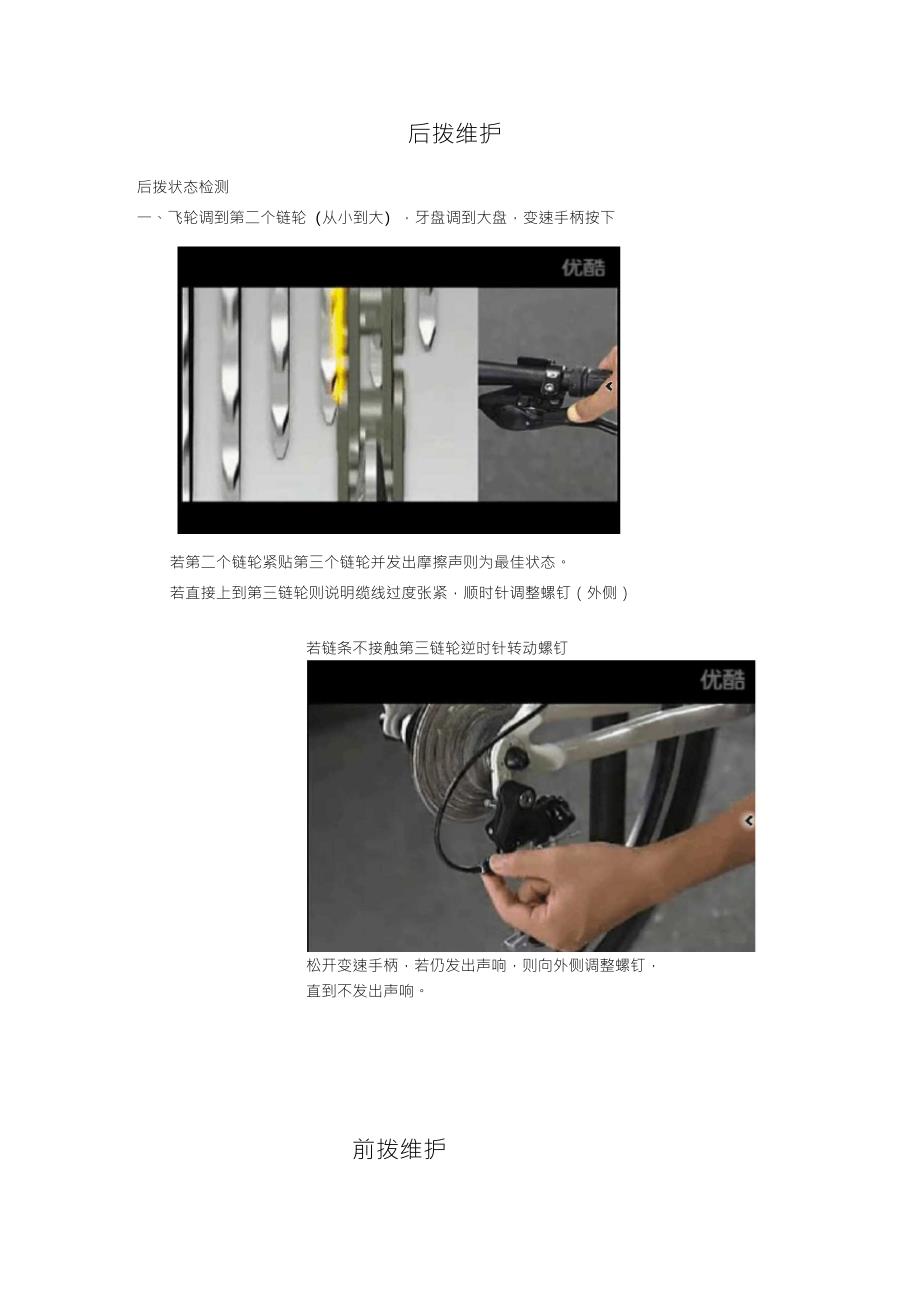 后拨维护

后拨状态检测

一、飞轮调到第二个链轮（从小到大），牙盘调到大盘，变速手柄按下

优酷

若第二个链轮紧贴第三个链轮并发出摩擦声则为最佳状态。

若直接上到第三链轮则说明缆线过度张紧，顺时针调整螺钉（外侧）

若链条不接触第三链轮逆时针转动螺钉

优酷

松开变速手柄，若仍发出声响，则向外侧调整螺钉，直到不发出声响。

前拨维护