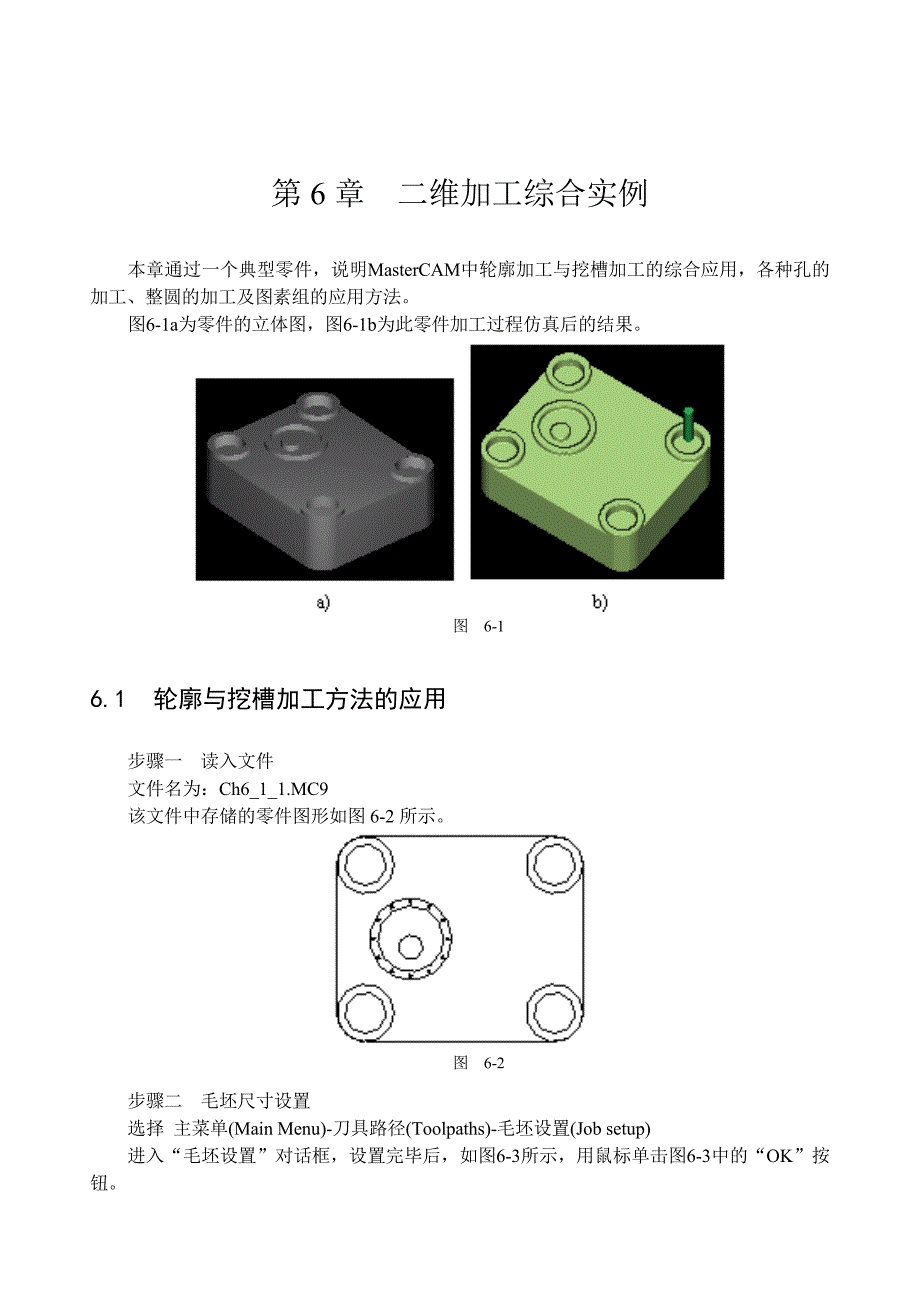 第 6 章　二维加工综合实例

本章通过一个典型零件，说明MasterCAM中轮廓加工与挖槽加工的综合应用，各种孔的加工、整圆的加工及图素组的应用方法。

图6-1a为零件的立体图，图6-1b为此零件加工过程仿真后的结果。

a)

b)

图　6-1

6.1　轮廓与挖槽加工方法的应用

步骤一　读入文件

文件名为：Ch6_1_1.MC9

该文件中存储的零件图形如图 6-2 所示。

图　6-2

步骤二　毛坯尺寸设置

选择 主菜单(Main Menu)-刀具路径(Toolpaths)-毛坯设置(Job setup)

进入“毛坯设置”对话框，设置完毕后，如图6-3所示，用鼠标单击图6-3中的“OK”按钮。