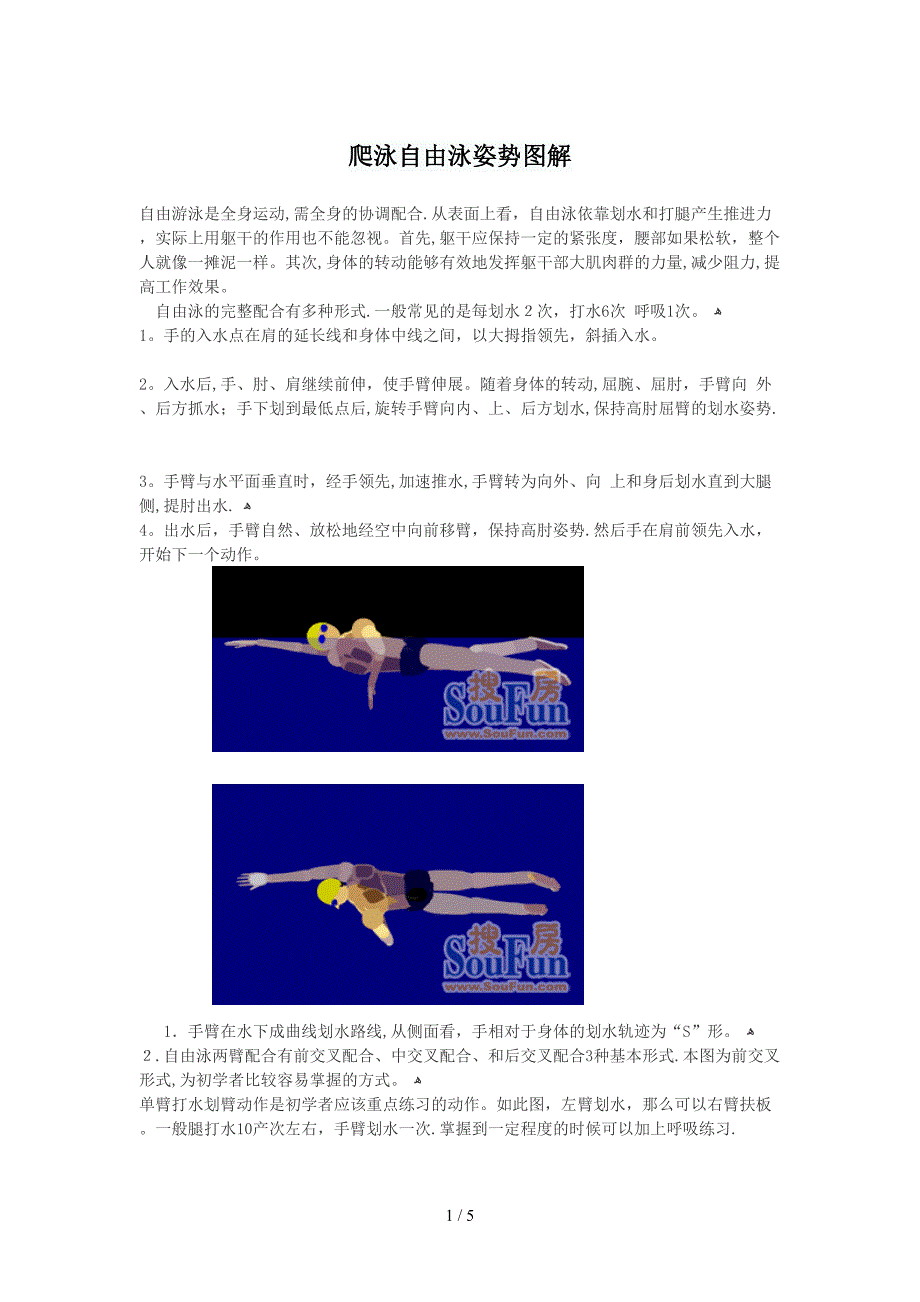 爬泳自由泳姿势图解

自由游泳是全身运动,需全身的协调配合.从表面上看，自由泳依靠划水和打腿产生推进力，实际上用躯干的作用也不能忽视。首先,躯干应保持一定的紧张度，腰部如果松软，整个人就像一摊泥一样。其次,身体的转动能够有效地发挥躯干部大肌肉群的力量,减少阻力,提高工作效果。

自由泳的完整配合有多种形式.一般常见的是每划水２次，打水6次 呼吸1次。
1。手的入水点在肩的延长线和身体中线之间，以大拇指领先，斜插入水。

2。入水后,手、肘、肩继续前伸，使手臂伸展。随着身体的转动,屈腕、屈肘，手臂向 外、后方抓水；手下划到最低点后,旋转手臂向内、上、后方划水,保持高肘屈臂的划水姿势.

3。手臂与水平面垂直时，经手领先,加速推水,手臂转为向外、向 上和身后划水直到大腿侧,提肘出水.
4。出水后，手臂自然、放松地经空中向前移臂，保持高肘姿势.然后手在肩前领先入水，开始下一个动作。

搜房 SouFun www.SouFun.com

搜房 SouFun www.SouFun.com

1．手臂在水下成曲线划水路线,从侧面看，手相对于身体的划水轨迹为“S”形。
2．自由泳两臂配合有前交叉配合、中交叉配合、和后交叉配合3种基本形式.本图为前交叉形式,为初学者比较容易掌握的方式。
单臂打水划臂动作是初学者应该重点练习的动作。如此图，左臂划水，那么可以右臂扶板。一般腿打水10产次左右，手臂划水一次.掌握到一定程度的时候可以加上呼吸练习.

1 / 5