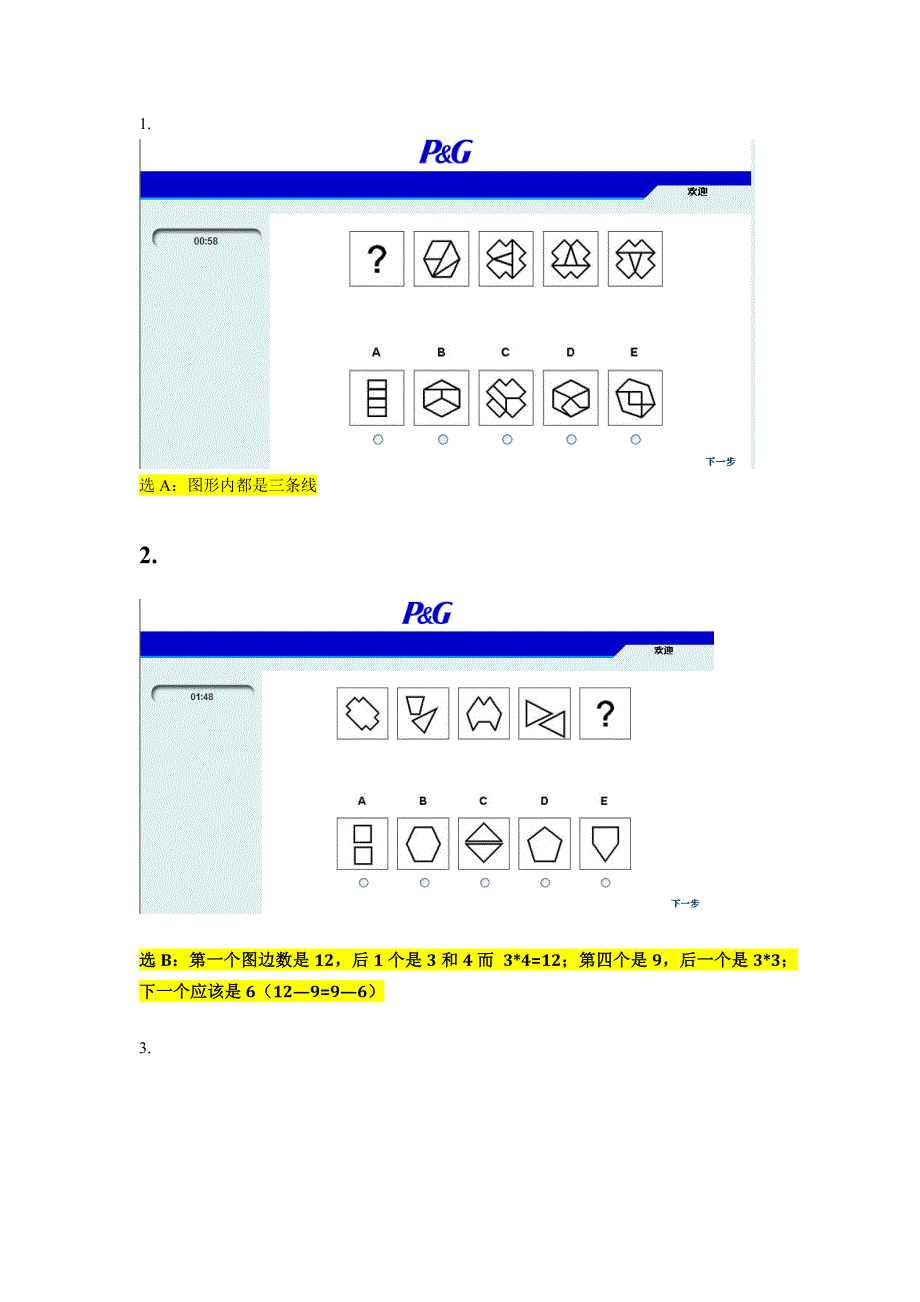 1.

P&G

欢迎

00:58

?

A B C D E

下一步

选 A：图形内都是三条线

2.

P&G

欢迎

01:48

?

A B C D E

下一步

选 B：第一个图边数是 12，后 1 个是 3 和 4 而 3*4=12；第四个是 9，后一个是 3*3；下一个应该是 6（12—9=9—6）

3.