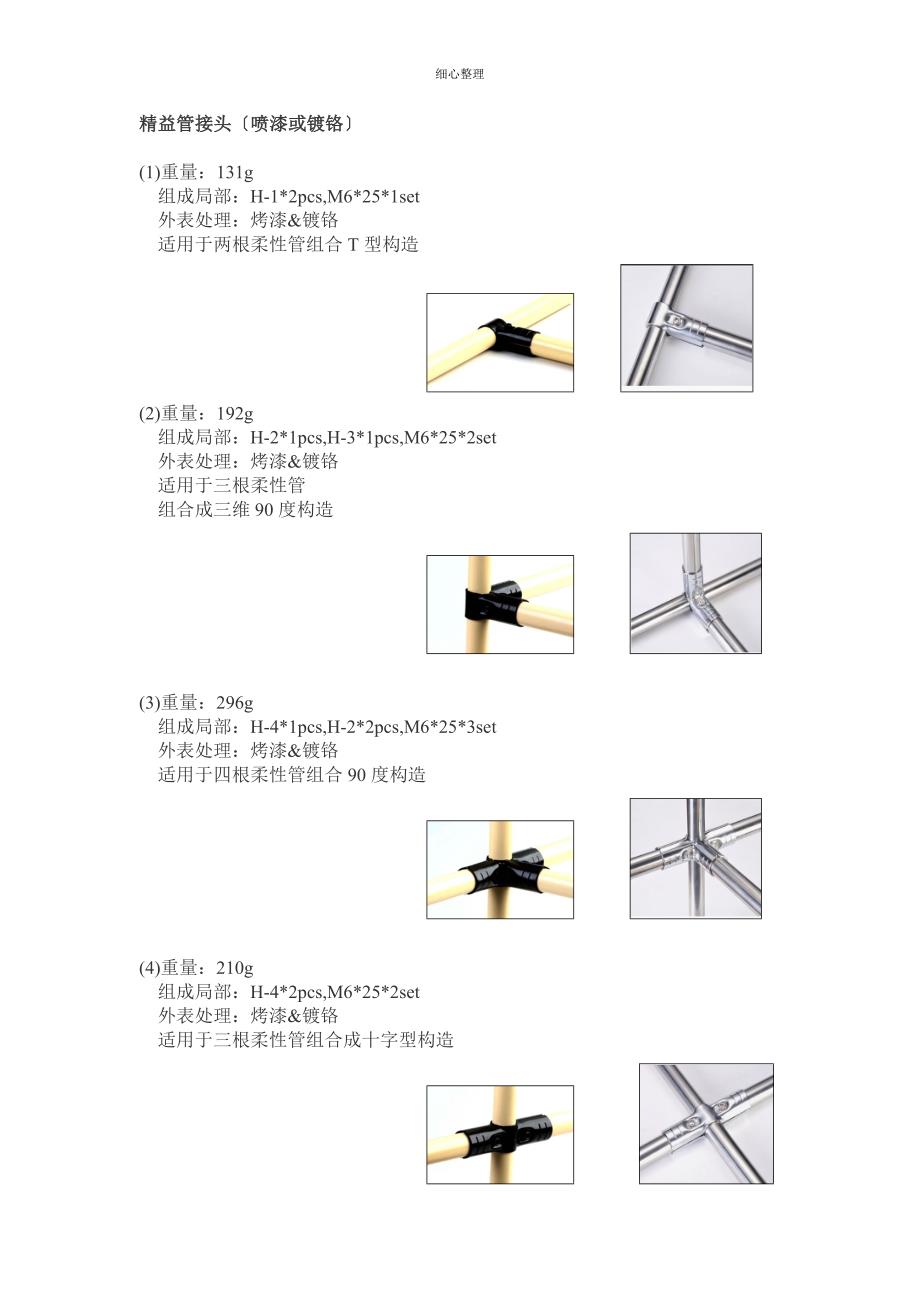 细心整理

精益管接头〔喷漆或镀铬〕

(1)重量：131g
组成局部：H-1*2pcs,M6*25*1set
外表处理：烤漆&镀铬
适用于两根柔性管组合 T 型构造

(2)重量：192g
组成局部：H-2*1pcs,H-3*1pcs,M6*25*2set
外表处理：烤漆&镀铬
适用于三根柔性管
组合成三维 90 度构造

(3)重量：296g
组成局部：H-4*1pcs,H-2*2pcs,M6*25*3set
外表处理：烤漆&镀铬
适用于四根柔性管组合 90 度构造

(4)重量：210g
组成局部：H-4*2pcs,M6*25*2set
外表处理：烤漆&镀铬
适用于三根柔性管组合成十字型构造