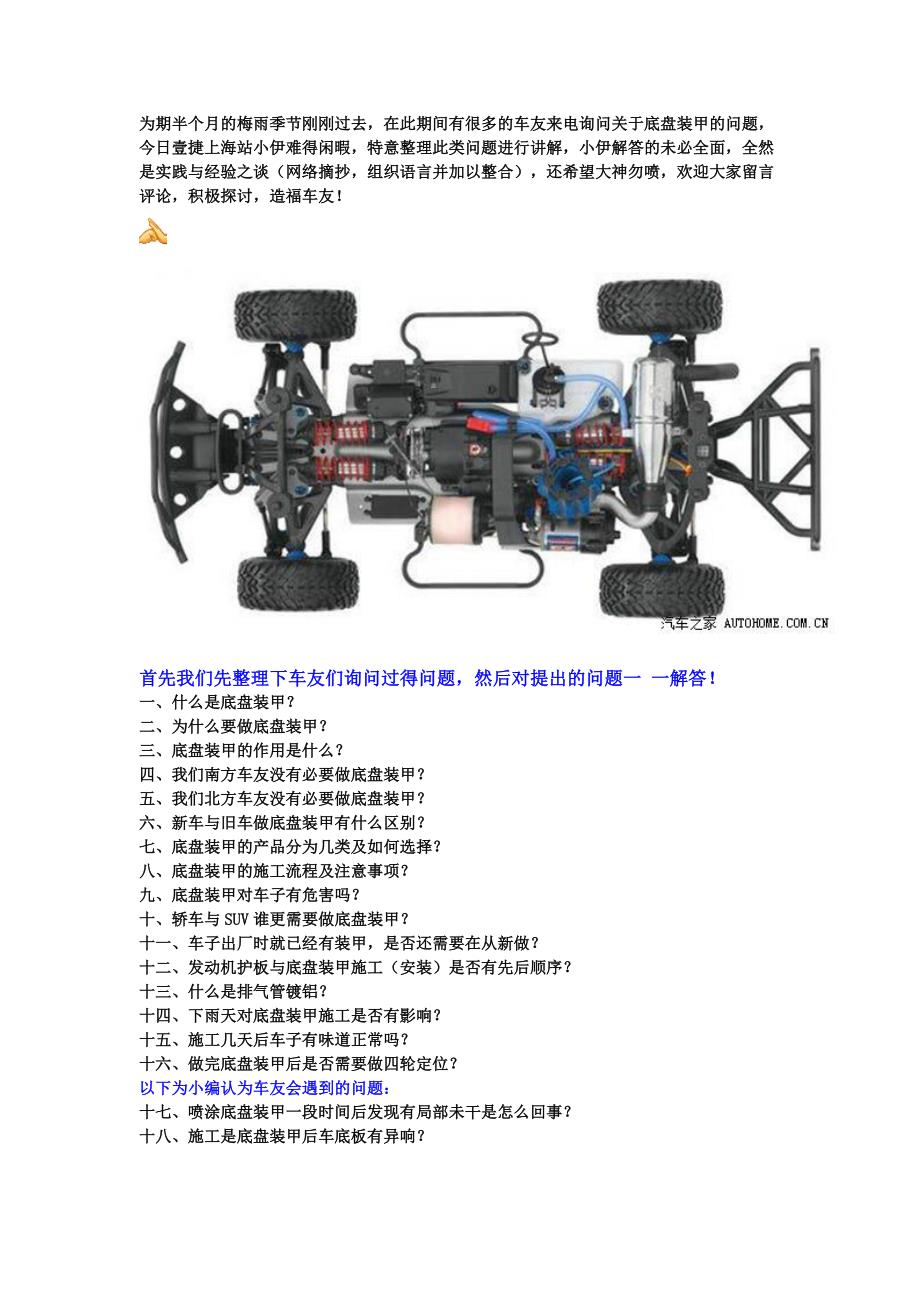 为期半个月的梅雨季节刚刚过去，在此期间有很多的车友来电询问关于底盘装甲的问题，今日壹捷上海站小伊难得闲暇，特意整理此类问题进行讲解，小伊解答的未必全面，全然是实践与经验之谈（网络摘抄，组织语言并加以整合），还希望大神勿喷，欢迎大家留言评论，积极探讨，造福车友！

汽车之家 AUTOHOME.COM.CN

首先我们先整理下车友们询问过得问题，然后对提出的问题一 一解答！
一、什么是底盘装甲？
二、为什么要做底盘装甲？
三、底盘装甲的作用是什么？
四、我们南方车友没有必要做底盘装甲？
五、我们北方车友没有必要做底盘装甲？
六、新车与旧车做底盘装甲有什么区别？
七、底盘装甲的产品分为几类及如何选择？
八、底盘装甲的施工流程及注意事项？
九、底盘装甲对车子有危害吗？
十、轿车与 SUV 谁更需要做底盘装甲？
十一、车子出厂时就已经有装甲，是否还需要在从新做？
十二、发动机护板与底盘装甲施工（安装）是否有先后顺序？
十三、什么是排气管镀铝？
十四、下雨天对底盘装甲施工是否有影响？
十五、施工几天后车子有味道正常吗？
十六、做完底盘装甲后是否需要做四轮定位？
以下为小编认为车友会遇到的问题：
十七、喷涂底盘装甲一段时间后发现有局部未干是怎么回事？
十八、施工是底盘装甲后车底板有异响？