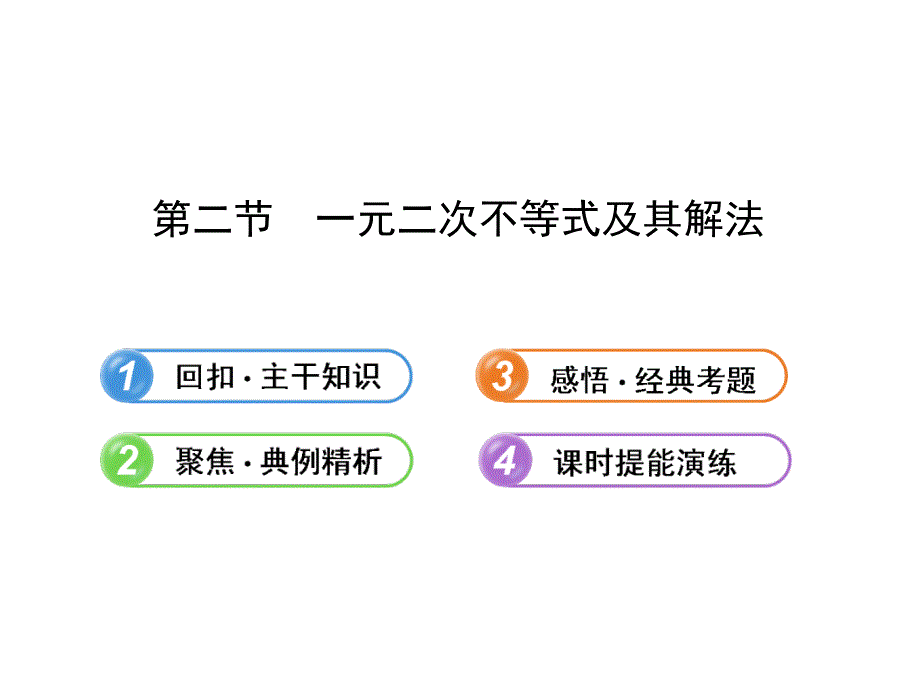 第二节 一元二次不等式及其解法

1 回扣·主干知识

2 聚焦·典例精析

3 感悟·经典考题

4 课时提能演练