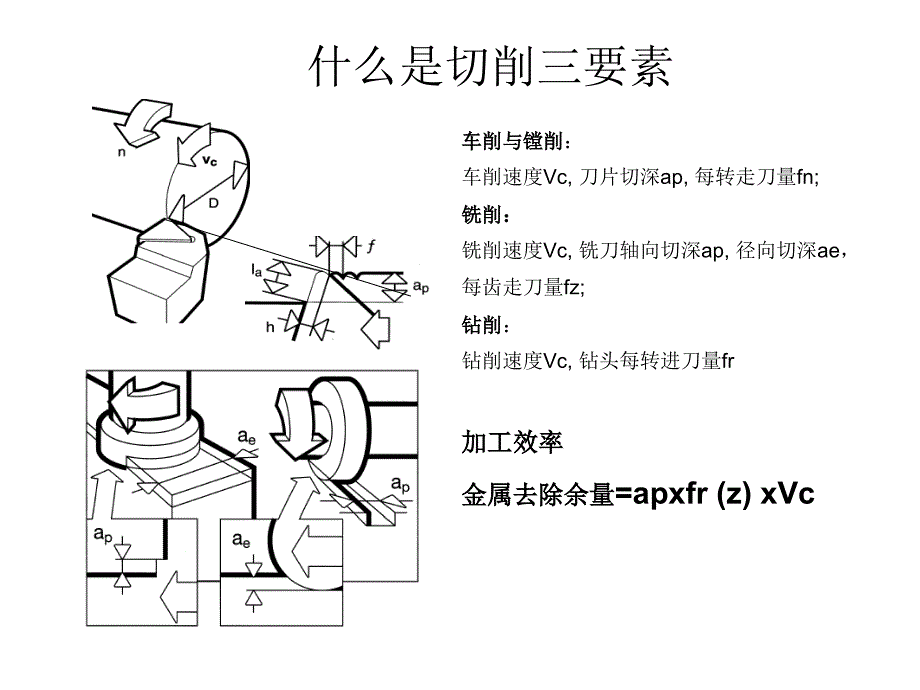 什么是切削三要素

n

vc

D

f

$l_a$

$a_p$

h

车削与镗削：

车削速度Vc, 刀片切深ap, 每转走刀量fn;

铣削：

铣削速度Vc, 铣刀轴向切深ap, 径向切深ae，每齿走刀量fz;

钻削：

钻削速度Vc, 钻头每转进刀量fr

$a_e$

$a_p$

$a_p$

$a_e$

加工效率

金属去除余量=apxfr (z) xVc