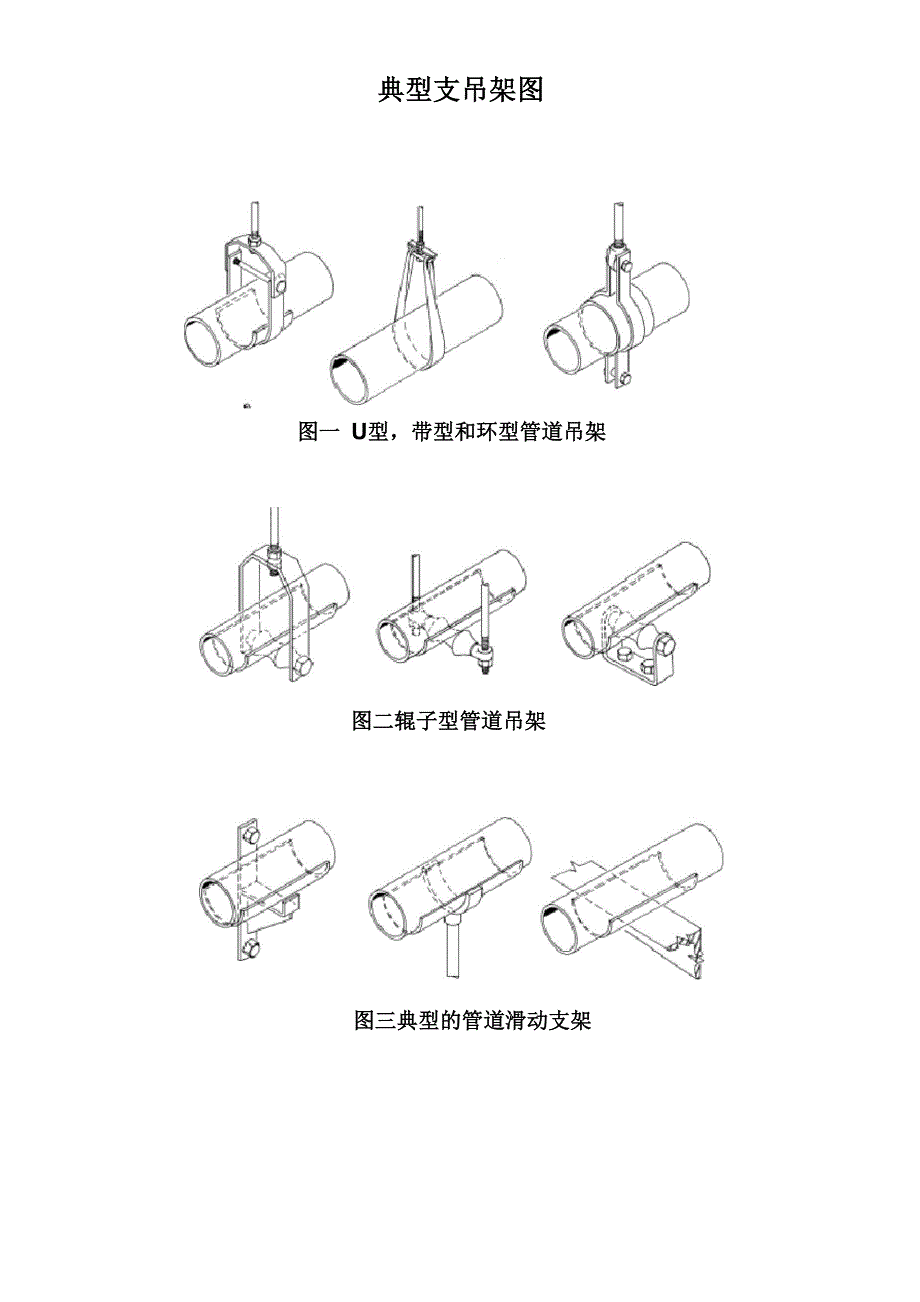 典型支吊架图

图一 U型，带型和环型管道吊架

图二辊子型管道吊架

图三典型的管道滑动支架