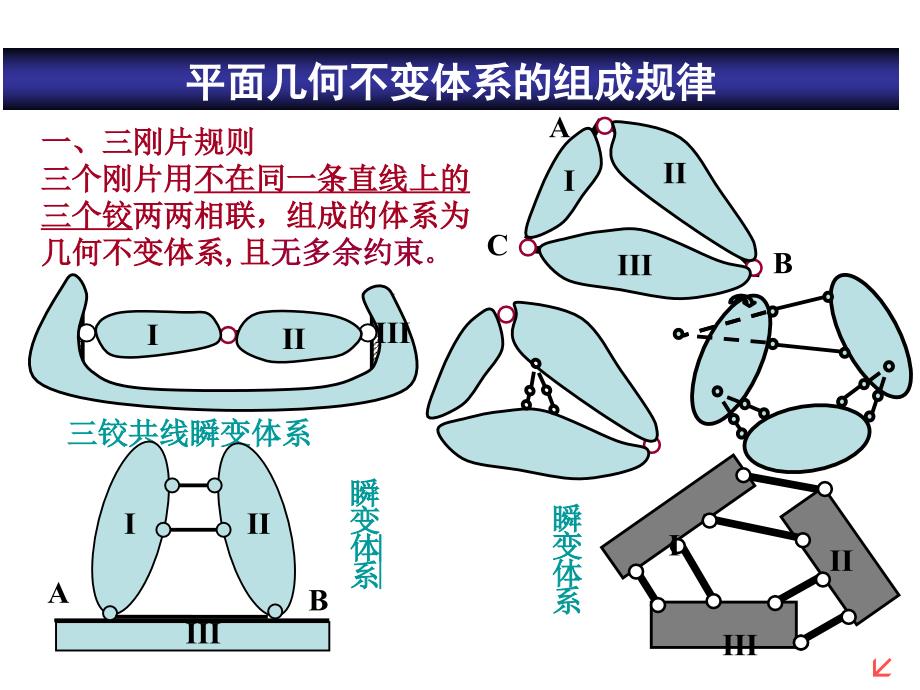 平面几何不变体系的组成规律

一、三刚片规则
三个刚片用不在同一条直线上的三个铰两两相联，组成的体系为几何不变体系,且无多余约束。

A
I
II
C
III
B

I
II
III

三铰共线瞬变体系

I
II
A
B
III

瞬变体系

瞬变体系

I
II
III