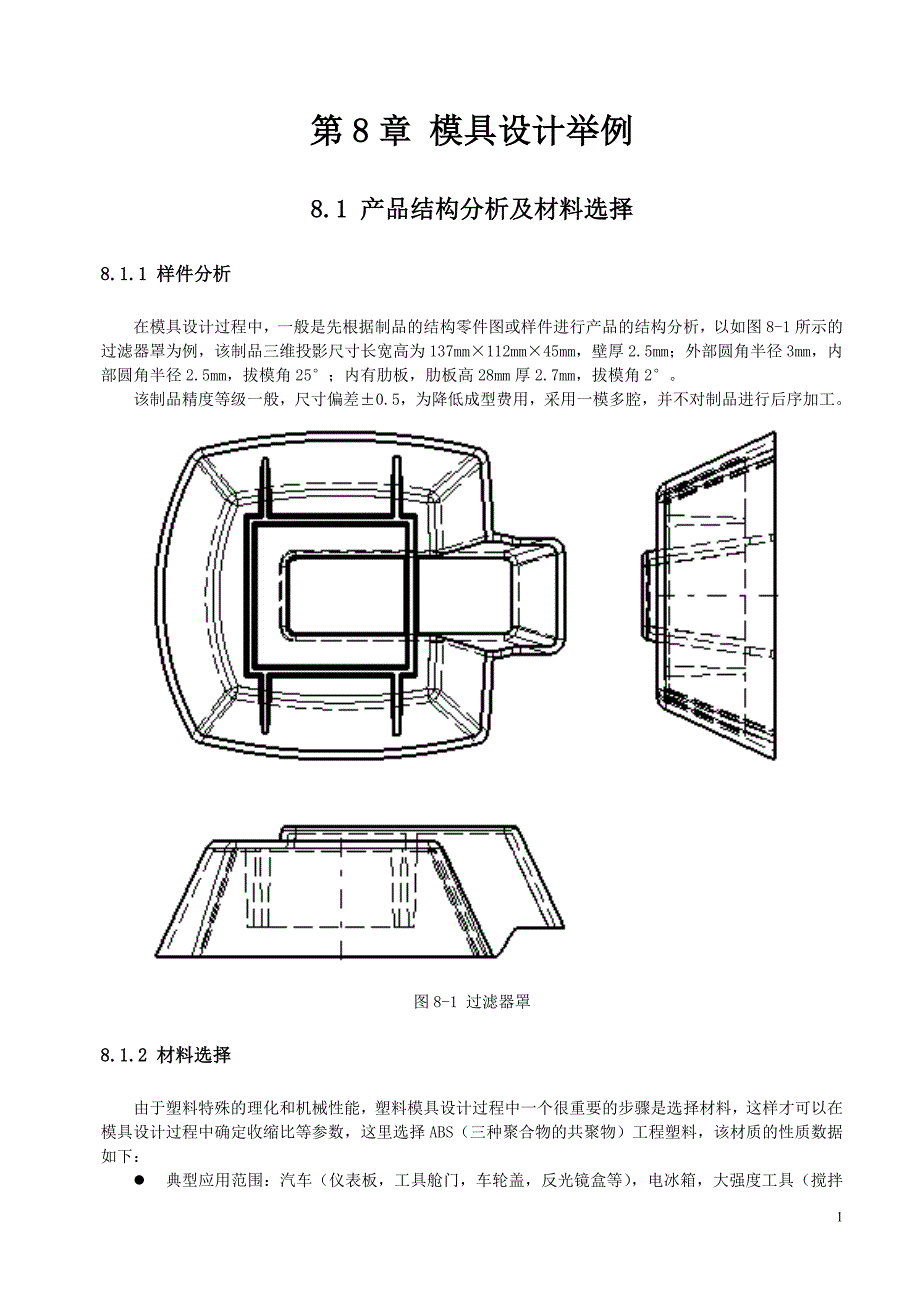 第 8 章 模具设计举例

8.1 产品结构分析及材料选择

8.1.1 样件分析

在模具设计过程中，一般是先根据制品的结构零件图或样件进行产品的结构分析，以如图 8-1 所示的过滤器罩为例，该制品三维投影尺寸长宽高为 137mm×112mm×45mm，壁厚 2.5mm；外部圆角半径 3mm，内部圆角半径 2.5mm，拔模角 25°；内有肋板，肋板高 28mm 厚 2.7mm，拔模角 2°。

该制品精度等级一般，尺寸偏差±0.5，为降低成型费用，采用一模多腔，并不对制品进行后序加工。

图 8-1 过滤器罩

8.1.2 材料选择

由于塑料特殊的理化和机械性能，塑料模具设计过程中一个很重要的步骤是选择材料，这样才可以在模具设计过程中确定收缩比等参数，这里选择 ABS（三种聚合物的共聚物）工程塑料，该材质的性质数据如下：

● 典型应用范围：汽车（仪表板，工具舱门，车轮盖，反光镜盒等），电冰箱，大强度工具（搅拌

1