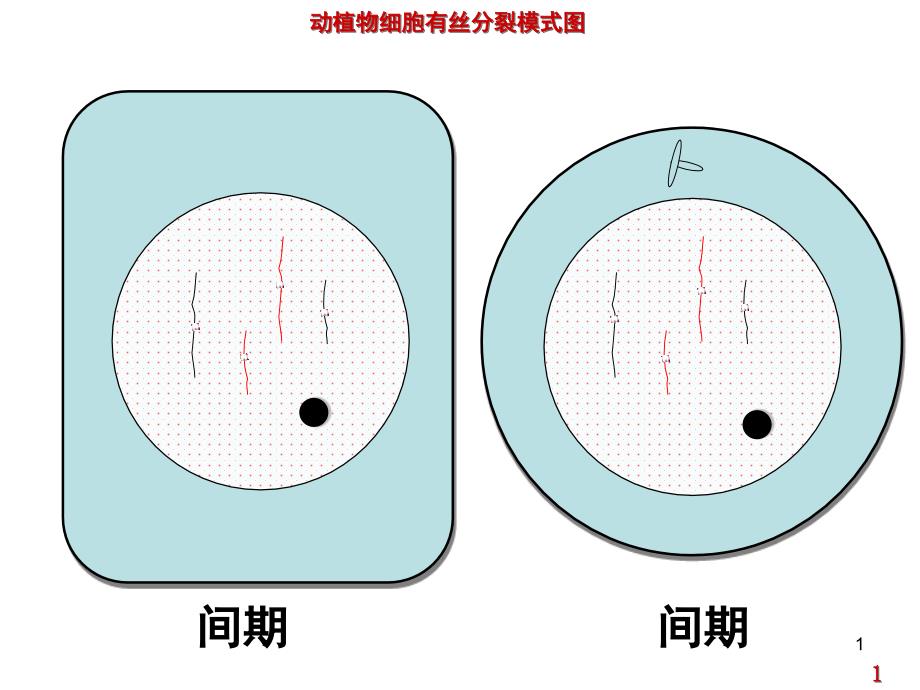 动植物细胞有丝分裂模式图

间期

间期

1

1