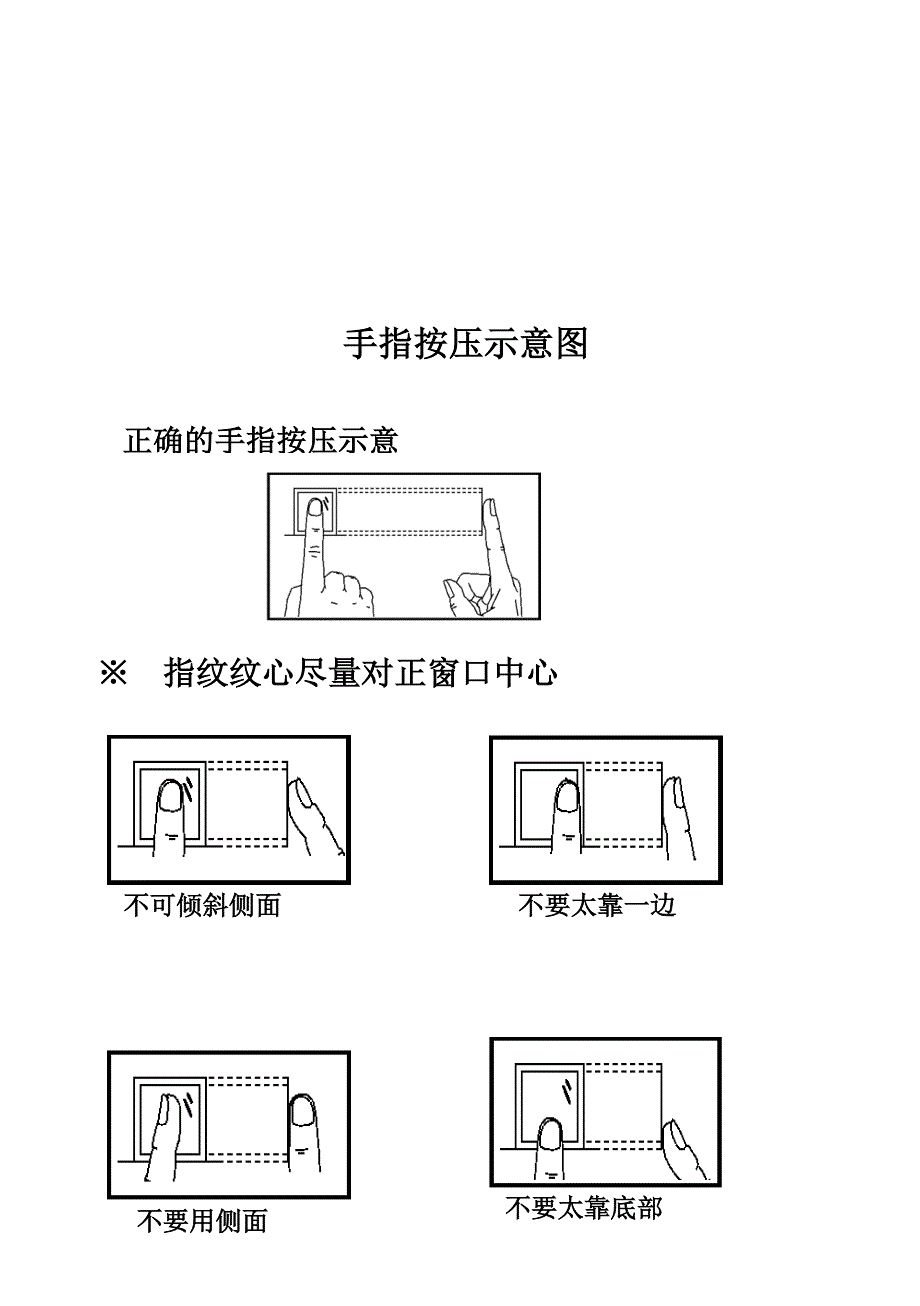 手指按压示意图

正确的手指按压示意

※ 指纹纹心尽量对正窗口中心

不可倾斜侧面

不要太靠一边

不要用侧面

不要太靠底部