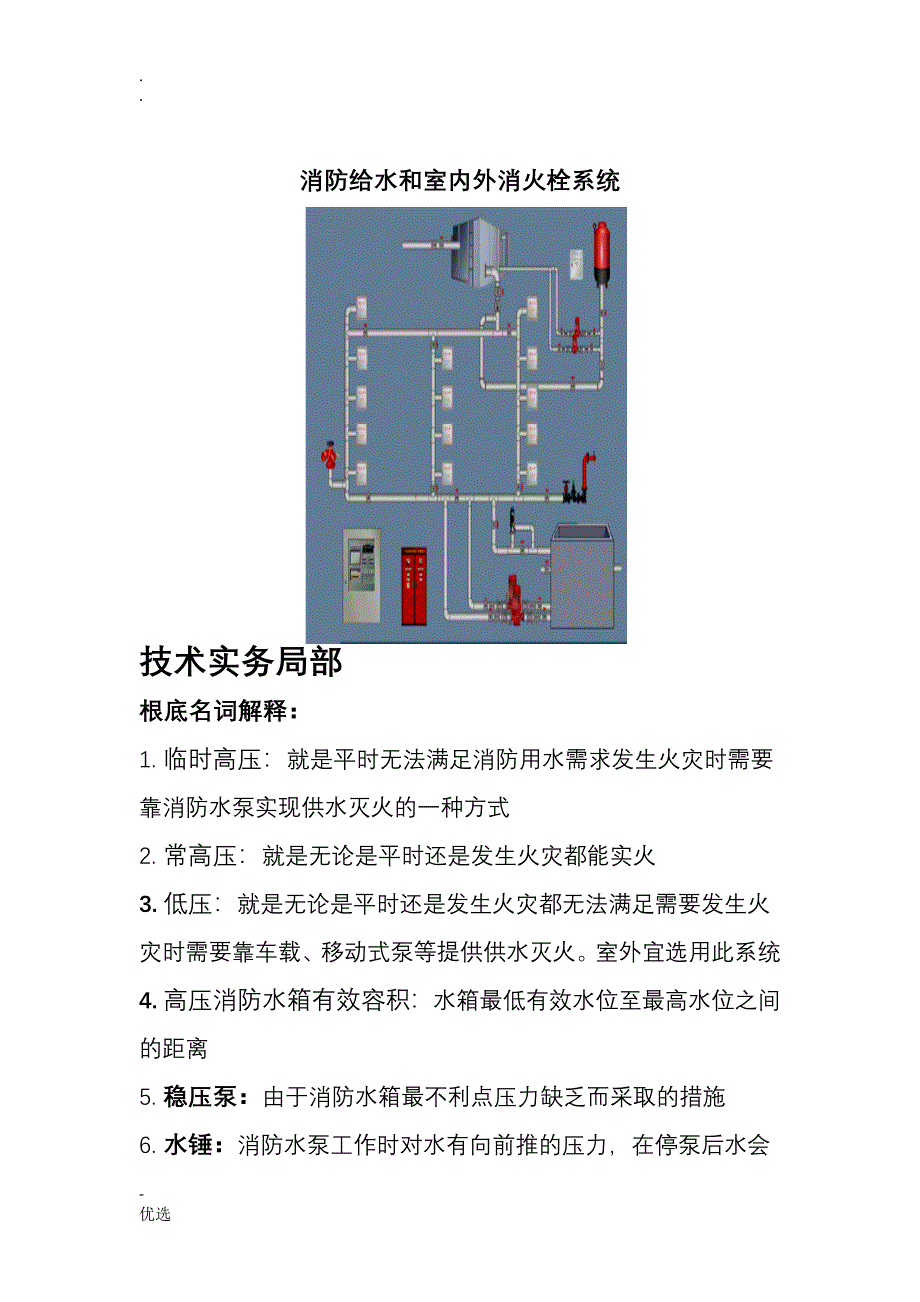 .
.

消防给水和室内外消火栓系统

技术实务局部

根底名词解释：

1. 临时高压：就是平时无法满足消防用水需求发生火灾时需要靠消防水泵实现供水灭火的一种方式

2. 常高压：就是无论是平时还是发生火灾都能实火

3. 低压：就是无论是平时还是发生火灾都无法满足需要发生火灾时需要靠车载、移动式泵等提供供水灭火。室外宜选用此系统

4. 高压消防水箱有效容积：水箱最低有效水位至最高水位之间的距离

5. 稳压泵：由于消防水箱最不利点压力缺乏而采取的措施

6. 水锤：消防水泵工作时对水有向前推的压力，在停泵后水会

-
优选