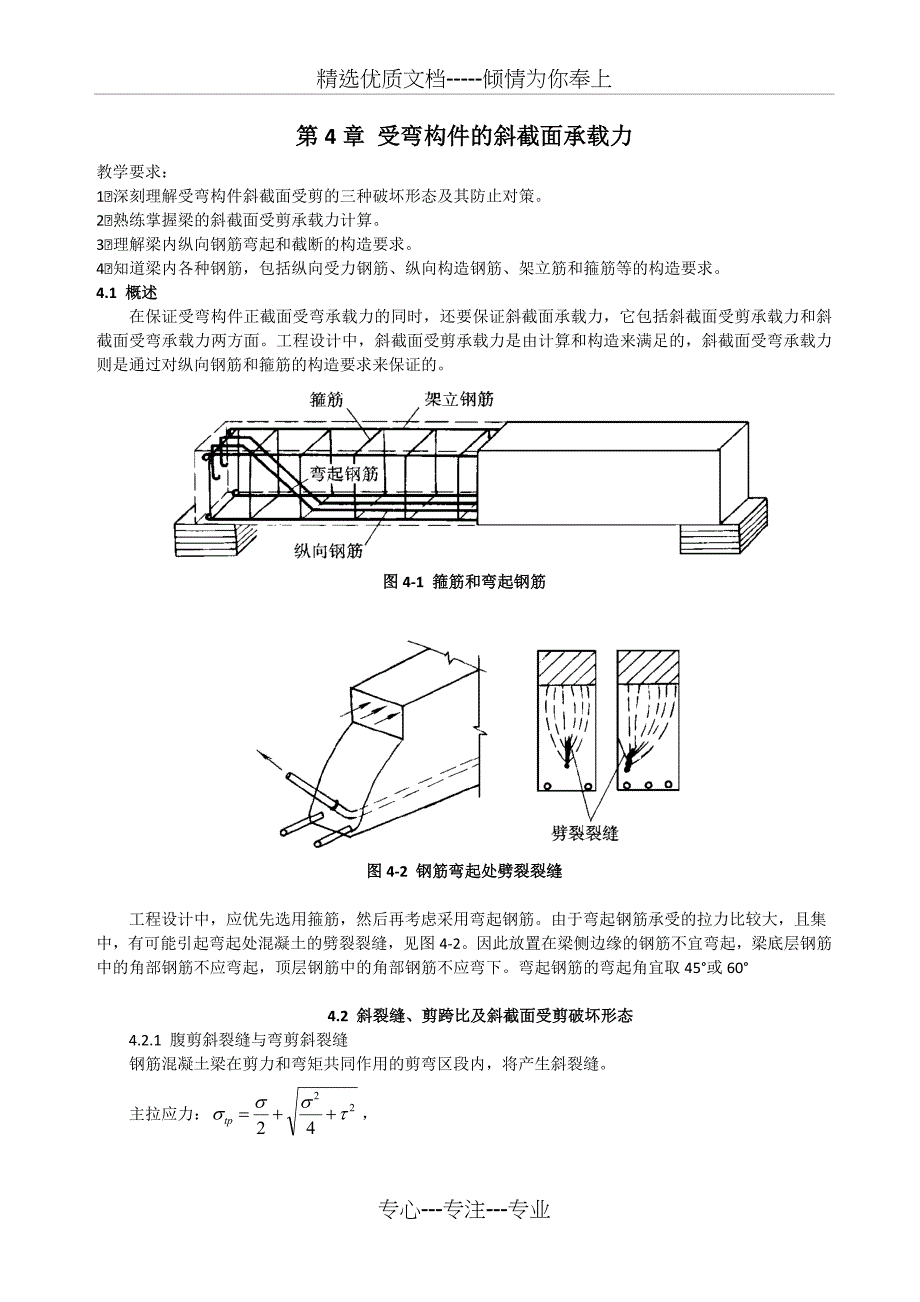 精选优质文档-----倾情为你奉上

第 4 章 受弯构件的斜截面承载力

教学要求：
1深刻理解受弯构件斜截面受剪的三种破坏形态及其防止对策。
2熟练掌握梁的斜截面受剪承载力计算。
3理解梁内纵向钢筋弯起和截断的构造要求。
4知道梁内各种钢筋，包括纵向受力钢筋、纵向构造钢筋、架立筋和箍筋等的构造要求。

4.1 概述

在保证受弯构件正截面受弯承载力的同时，还要保证斜截面承载力，它包括斜截面受剪承载力和斜截面受弯承载力两方面。工程设计中，斜截面受剪承载力是由计算和构造来满足的，斜截面受弯承载力则是通过对纵向钢筋和箍筋的构造要求来保证的。

箍筋
架立钢筋
弯起钢筋
纵向钢筋

图 4-1 箍筋和弯起钢筋

劈裂裂缝

图 4-2 钢筋弯起处劈裂裂缝

工程设计中，应优先选用箍筋，然后再考虑采用弯起钢筋。由于弯起钢筋承受的拉力比较大，且集中，有可能引起弯起处混凝土的劈裂裂缝，见图 4-2。因此放置在梁侧边缘的钢筋不宜弯起，梁底层钢筋中的角部钢筋不应弯起，顶层钢筋中的角部钢筋不应弯下。弯起钢筋的弯起角宜取 45°或 60°

4.2 斜裂缝、剪跨比及斜截面受剪破坏形态

4.2.1 腹剪斜裂缝与弯剪斜裂缝
钢筋混凝土梁在剪力和弯矩共同作用的剪弯区段内，将产生斜裂缝。

主拉应力：$\sigma_{tp}=\frac{\sigma}{2}+\sqrt{\frac{\sigma^2}{4}+\tau^2}$，

专心---专注---专业