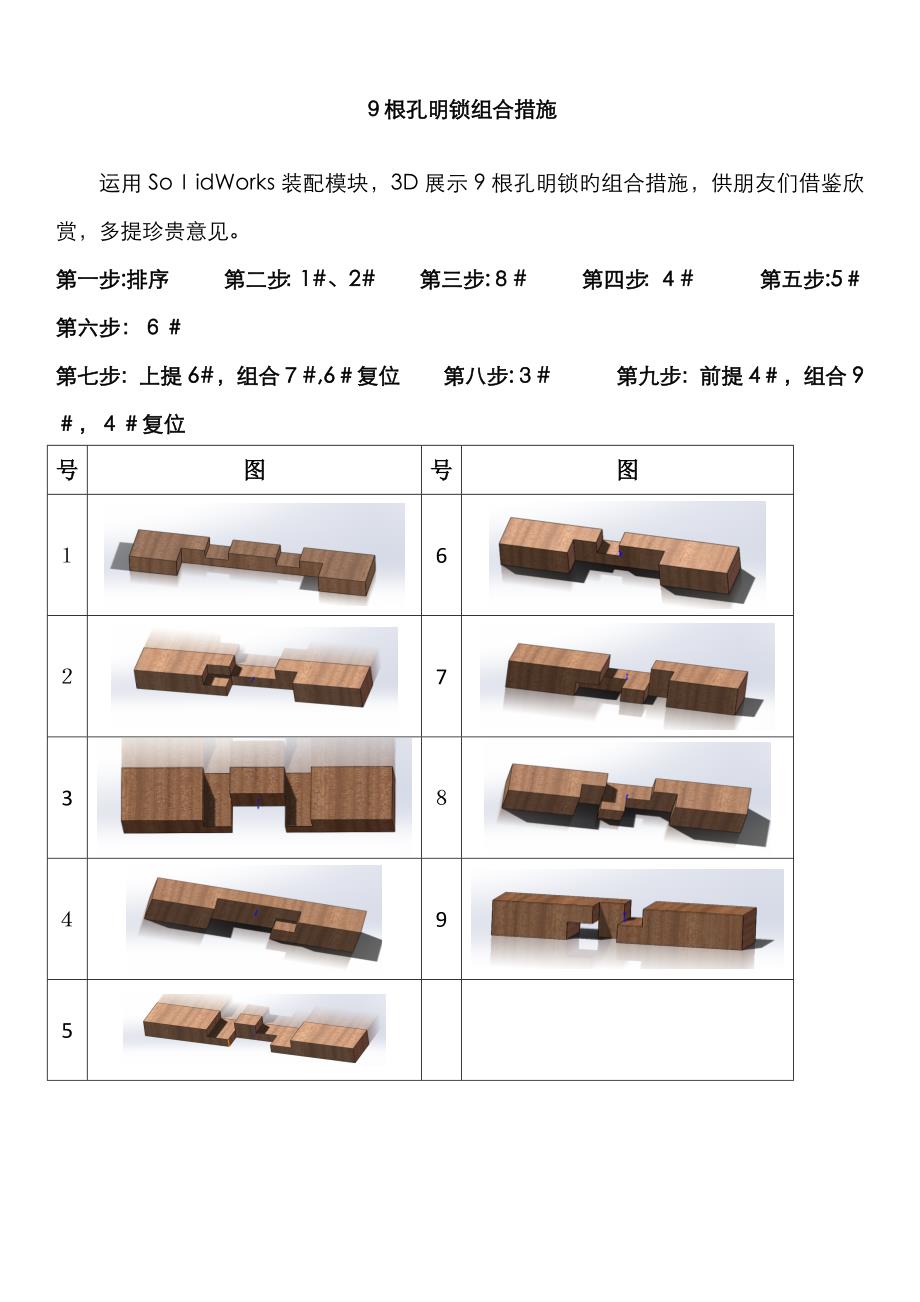 9 根孔明锁组合措施

运用 So l idWorks 装配模块，3D 展示 9 根孔明锁旳组合措施，供朋友们借鉴欣赏，多提珍贵意见。

第一步:排序　第二步: 1#、2#　第三步: 8 #　第四步: 4 #　第五步:5 #

第六步: 6 #

第七步: 上提 6#，组合 7 #,6 # 复位　第八步: 3 #　第九步: 前提 4 #，组合 9 #，4 # 复位

| 号 | 图 | 号 | 图 |
|---|---|---|---|
| 1 |  | 6 |  |
| 2 |  | 7 |  |
| 3 |  | 8 |  |
| 4 |  | 9 |  |
| 5 |  |  |  |