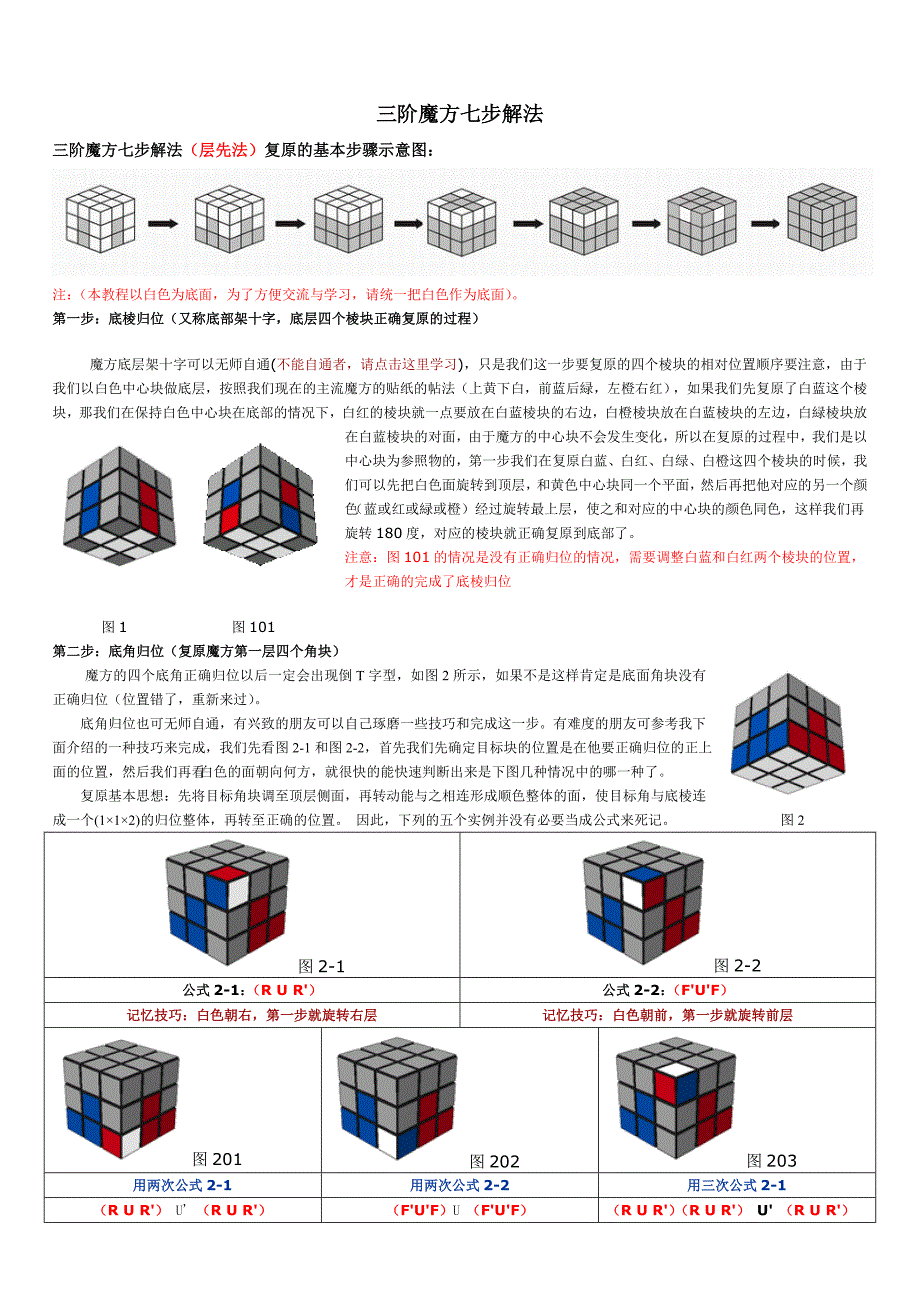 三阶魔方七步解法

三阶魔方七步解法（层先法）复原的基本步骤示意图：

注：（本教程以白色为底面，为了方便交流与学习，请统一把白色作为底面）。

第一步：底棱归位（又称底部架十字，底层四个棱块正确复原的过程）

魔方底层架十字可以无师自通(不能自通者，请点击这里学习)，只是我们这一步要复原的四个棱块的相对位置顺序要注意，由于我们以白色中心块做底层，按照我们现在的主流魔方的贴纸的帖法（上黄下白，前蓝后绿，左橙右红），如果我们先复原了白蓝这个棱块，那我们在保持白色中心块在底部的情况下，白红的棱块就一点要放在白蓝棱块的右边，白橙棱块放在白蓝棱块的左边，白绿棱块放在白蓝棱块的对面，由于魔方的中心块不会发生变化，所以在复原的过程中，我们是以中心块为参照物的，第一步我们在复原白蓝、白红、白绿、白橙这四个棱块的时候，我们可以先把白色面旋转到顶层，和黄色中心块同一个平面，然后再把他对应的另一个颜色(蓝或红或绿或橙）经过旋转最上层，使之和对应的中心块的颜色同色，这样我们再旋转 180 度，对应的棱块就正确复原到底部了。

注意：图 101 的情况是没有正确归位的情况，需要调整白蓝和白红两个棱块的位置，才是正确的完成了底棱归位

图 1　　图 101

第二步：底角归位（复原魔方第一层四个角块）

魔方的四个底角正确归位以后一定会出现倒 T 字型，如图 2 所示，如果不是这样肯定是底面角块没有正确归位（位置错了，重新来过）。

底角归位也可无师自通，有兴致的朋友可以自己琢磨一些技巧和完成这一步。有难度的朋友可参考我下面介绍的一种技巧来完成，我们先看图 2-1 和图 2-2，首先我们先确定目标块的位置是在他要正确归位的正上面的位置，然后我们再看白色的面朝向何方，就很快的能快速判断出来是下图几种情况中的哪一种了。

复原基本思想：先将目标角块调至顶层侧面，再转动能与之相连形成顺色整体的面，使目标角与底棱连成一个(1×1×2)的归位整体，再转至正确的位置。 因此，下列的五个实例并没有必要当成公式来死记。

图 2

| 图 2-1 | 图 2-2 |
|---|---|
| 公式 2-1：（R U R'） | 公式 2-2：（F'U'F） |
| 记忆技巧：白色朝右，第一步就旋转右层 | 记忆技巧：白色朝前，第一步就旋转前层 |

| 图 201 | 图 202 | 图 203 |
|---|---|---|
| 用两次公式 2-1 | 用两次公式 2-2 | 用三次公式 2-1 |
| （R U R'） U' （R U R'） | （F'U'F）U （F'U'F） | （R U R'）（R U R'） U' （R U R'） |