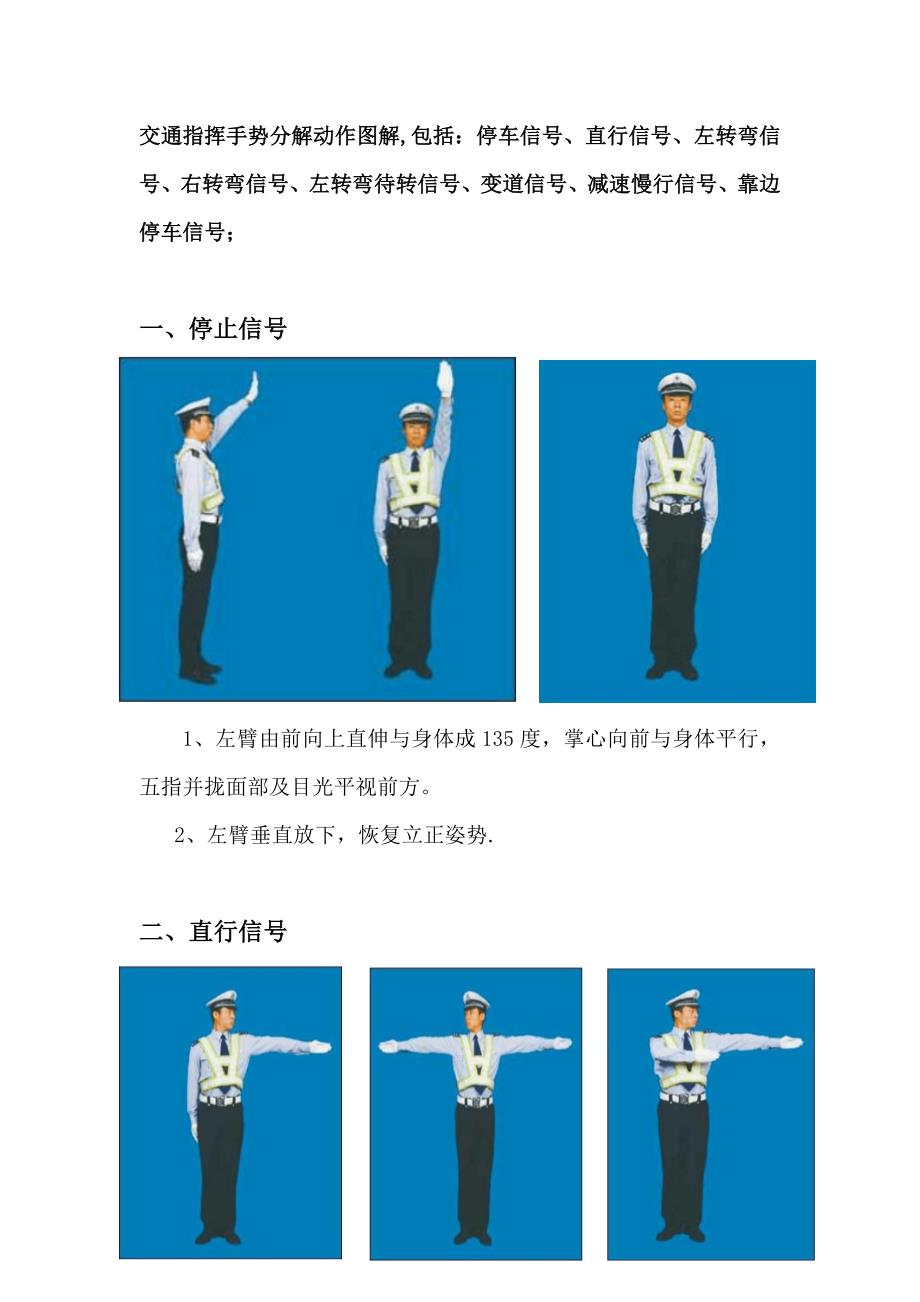 交通指挥手势分解动作图解,包括：停车信号、直行信号、左转弯信号、右转弯信号、左转弯待转信号、变道信号、减速慢行信号、靠边停车信号；

一、停止信号

1、左臂由前向上直伸与身体成 135 度，掌心向前与身体平行，五指并拢面部及目光平视前方。

2、左臂垂直放下，恢复立正姿势.

二、直行信号