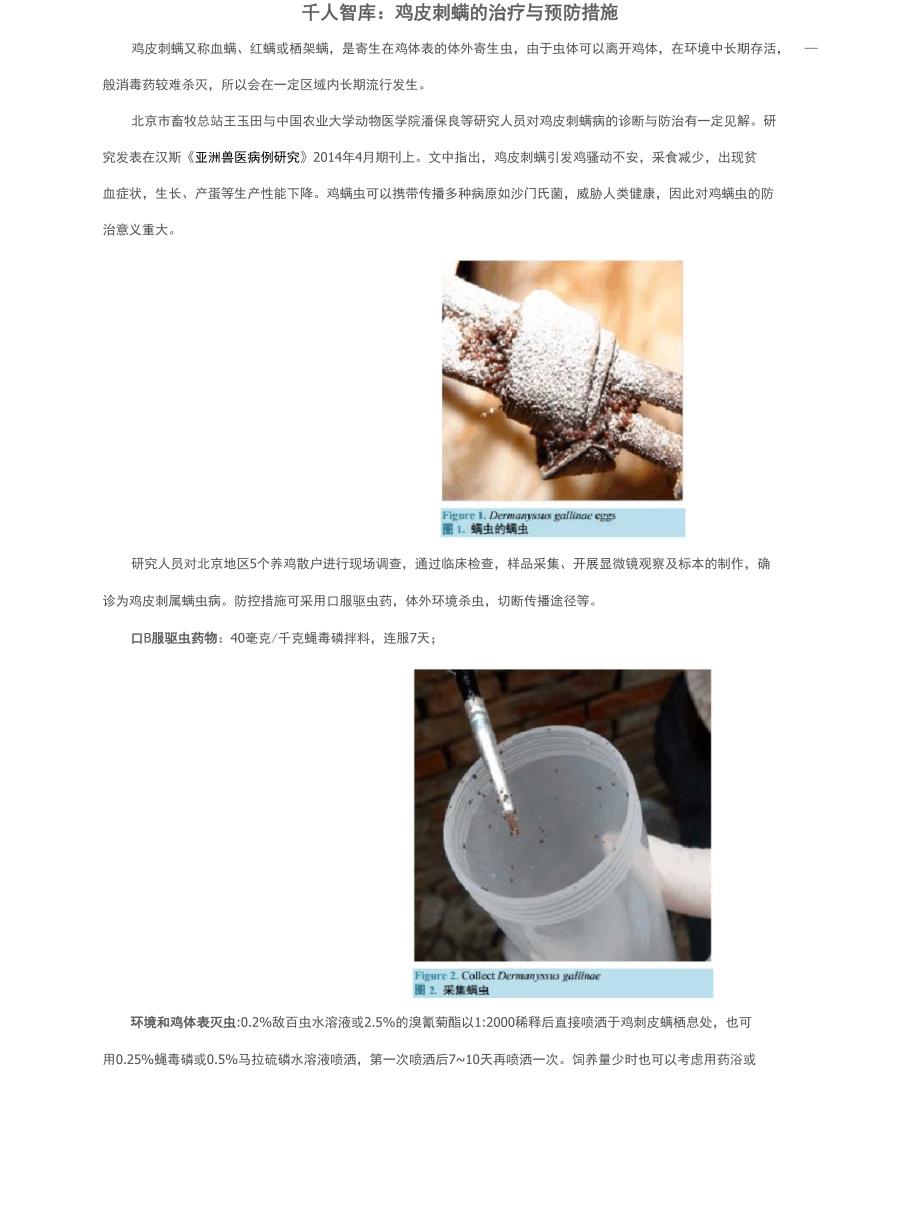 千人智库：鸡皮刺螨的治疗与预防措施

鸡皮刺螨又称血螨、红螨或栖架螨，是寄生在鸡体表的体外寄生虫，由于虫体可以离开鸡体，在环境中长期存活，一般消毒药较难杀灭，所以会在一定区域内长期流行发生。

北京市畜牧总站王玉田与中国农业大学动物医学院潘保良等研究人员对鸡皮刺螨病的诊断与防治有一定见解。研究发表在汉斯《亚洲兽医病例研究》2014年4月期刊上。文中指出，鸡皮刺螨引发鸡骚动不安，采食减少，出现贫血症状，生长、产蛋等生产性能下降。鸡螨虫可以携带传播多种病原如沙门氏菌，威胁人类健康，因此对鸡螨虫的防治意义重大。

Figure 1. Dermanyssus gallinae eggs
图 1. 螨虫的螨虫

研究人员对北京地区5个养鸡散户进行现场调查，通过临床检查，样品采集、开展显微镜观察及标本的制作，确诊为鸡皮刺属螨虫病。防控措施可采用口服驱虫药，体外环境杀虫，切断传播途径等。

口B服驱虫药物：40毫克/千克蝇毒磷拌料，连服7天；

Figure 2. Collect Dermanyssus gallinae
图 2. 采集螨虫

环境和鸡体表灭虫:0.2%敌百虫水溶液或2.5%的溴氰菊酯以1:2000稀释后直接喷洒于鸡刺皮螨栖息处，也可用0.25%蝇毒磷或0.5%马拉硫磷水溶液喷洒，第一次喷洒后7~10天再喷洒一次。饲养量少时也可以考虑用药浴或