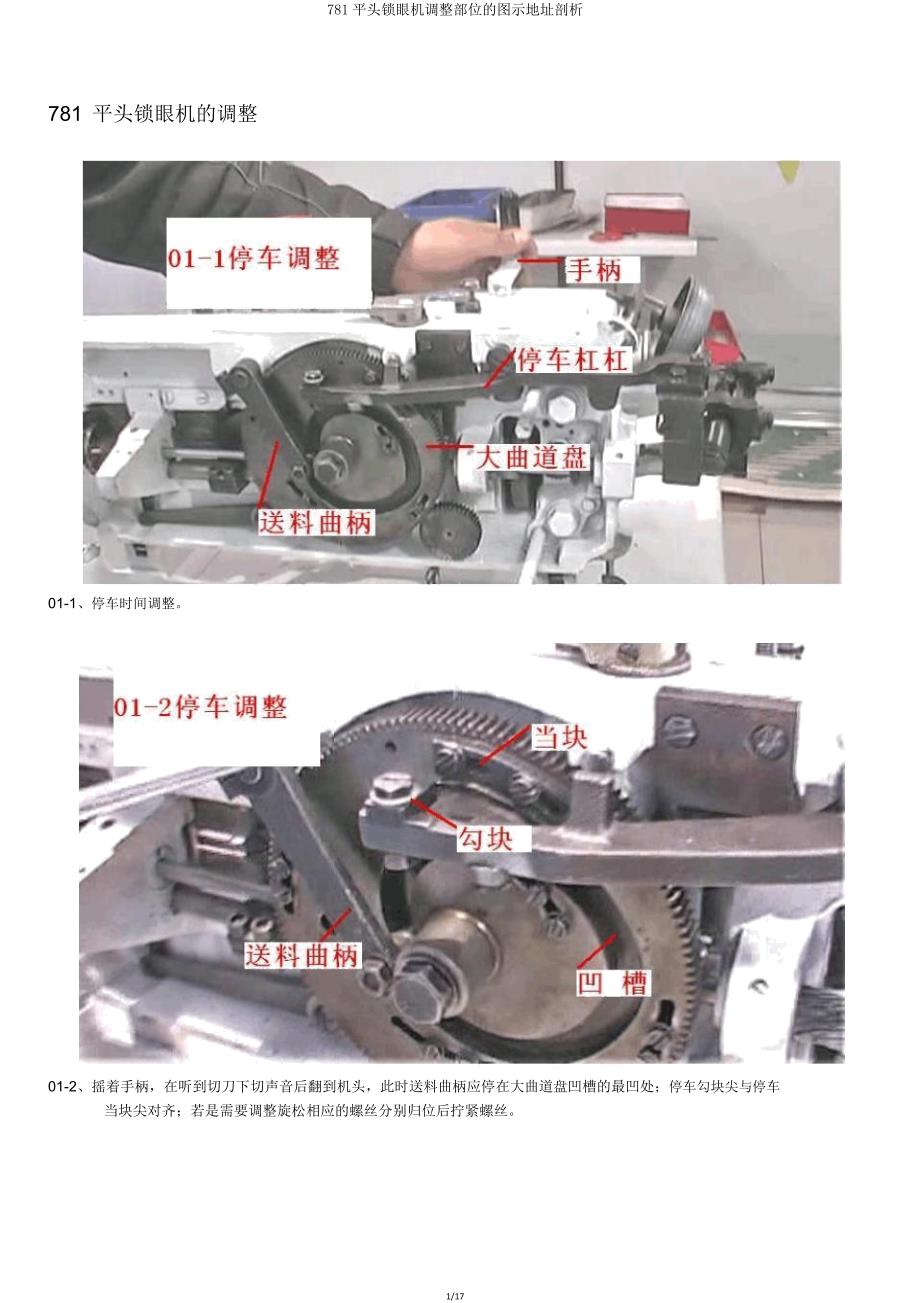 781 平头锁眼机调整部位的图示地址剖析

781 平头锁眼机的调整

01-1停车调整

手柄

停车杠杠

大曲道盘

送料曲柄

01-1、停车时间调整。

01-2停车调整

当块

勾块

送料曲柄

凹 槽

01-2、摇着手柄，在听到切刀下切声音后翻到机头，此时送料曲柄应停在大曲道盘凹槽的最凹处；停车勾块尖与停车当块尖对齐；若是需要调整旋松相应的螺丝分别归位后拧紧螺丝。

1/17