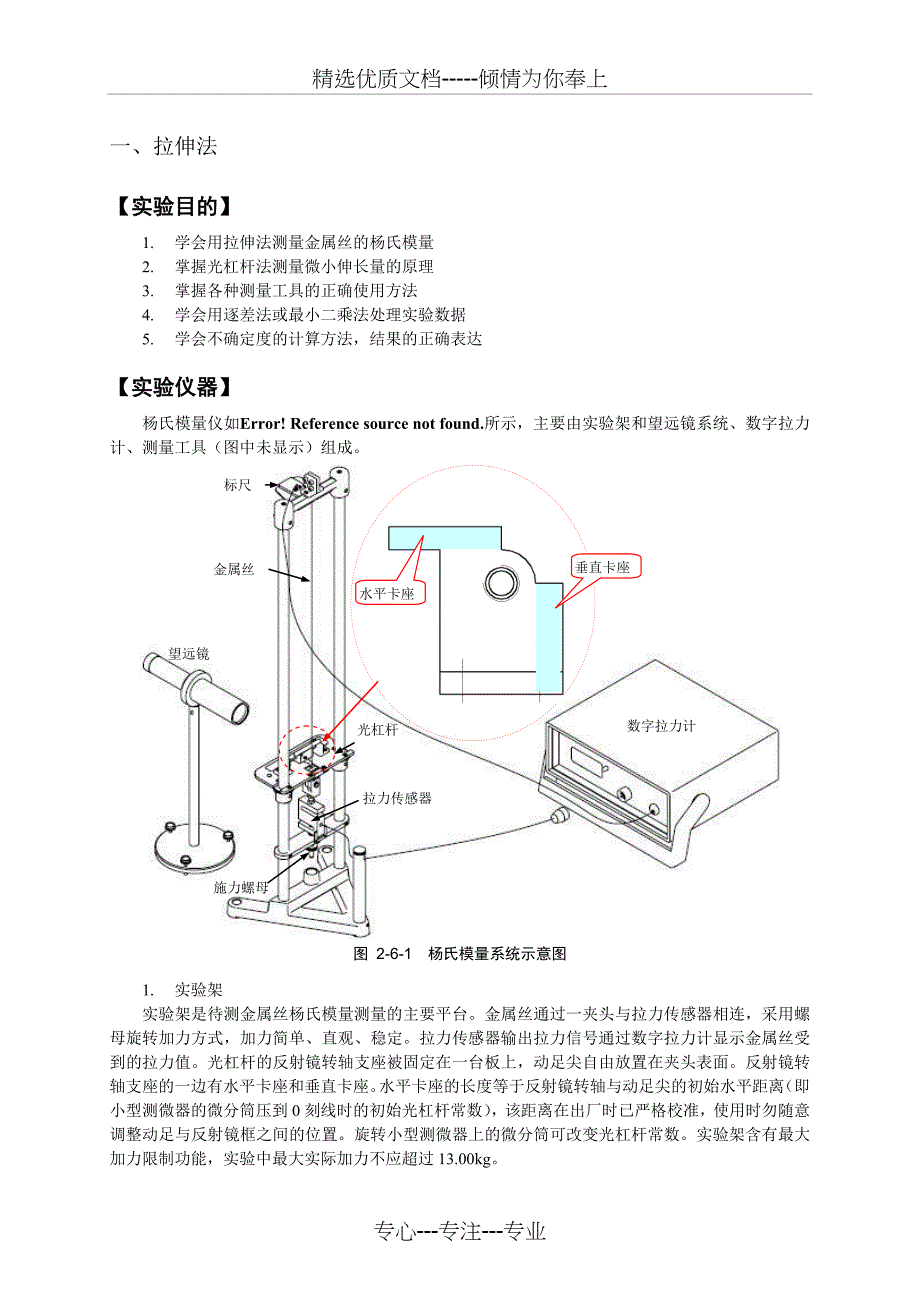 精选优质文档-----倾情为你奉上

一、拉伸法

【实验目的】

1. 学会用拉伸法测量金属丝的杨氏模量
2. 掌握光杠杆法测量微小伸长量的原理
3. 掌握各种测量工具的正确使用方法
4. 学会用逐差法或最小二乘法处理实验数据
5. 学会不确定度的计算方法，结果的正确表达

【实验仪器】

杨氏模量仪如Error! Reference source not found.所示，主要由实验架和望远镜系统、数字拉力计、测量工具（图中未显示）组成。

标尺
金属丝
水平卡座
垂直卡座
望远镜
光杠杆
数字拉力计
拉力传感器
施力螺母

图 2-6-1 杨氏模量系统示意图

1. 实验架
实验架是待测金属丝杨氏模量测量的主要平台。金属丝通过一夹头与拉力传感器相连，采用螺母旋转加力方式，加力简单、直观、稳定。拉力传感器输出拉力信号通过数字拉力计显示金属丝受到的拉力值。光杠杆的反射镜转轴支座被固定在一台板上，动足尖自由放置在夹头表面。反射镜转轴支座的一边有水平卡座和垂直卡座。水平卡座的长度等于反射镜转轴与动足尖的初始水平距离（即小型测微器的微分筒压到 0 刻线时的初始光杠杆常数），该距离在出厂时已严格校准，使用时勿随意调整动足与反射镜框之间的位置。旋转小型测微器上的微分筒可改变光杠杆常数。实验架含有最大加力限制功能，实验中最大实际加力不应超过 13.00kg。

专心---专注---专业