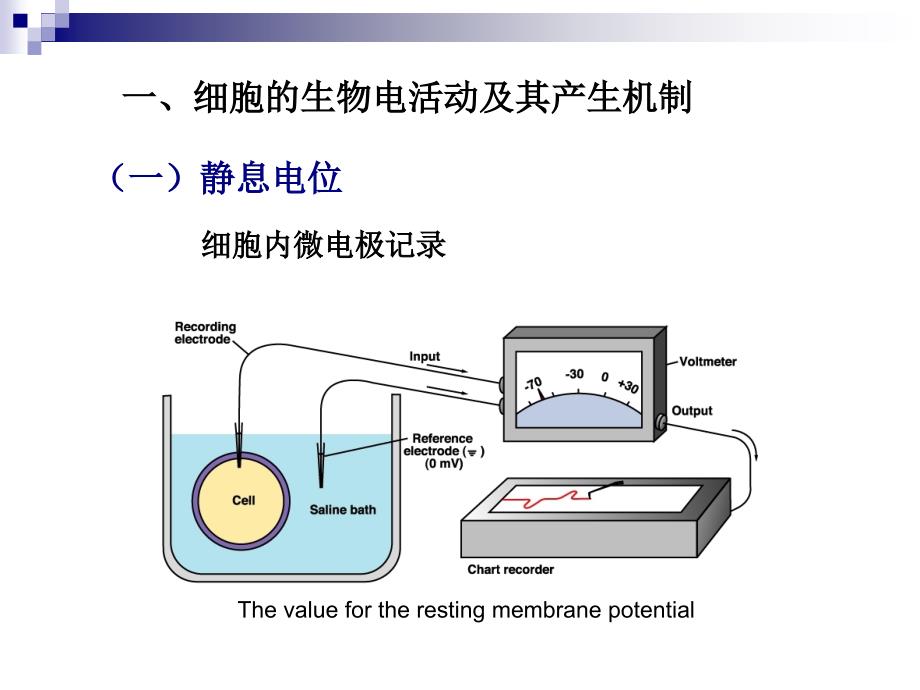 一、细胞的生物电活动及其产生机制

（一）静息电位

细胞内微电极记录

Recording electrode

Input

-70 -30 0 +30

Voltmeter

Output

Reference electrode (⏚) (0 mV)

Cell

Saline bath

Chart recorder

The value for the resting membrane potential