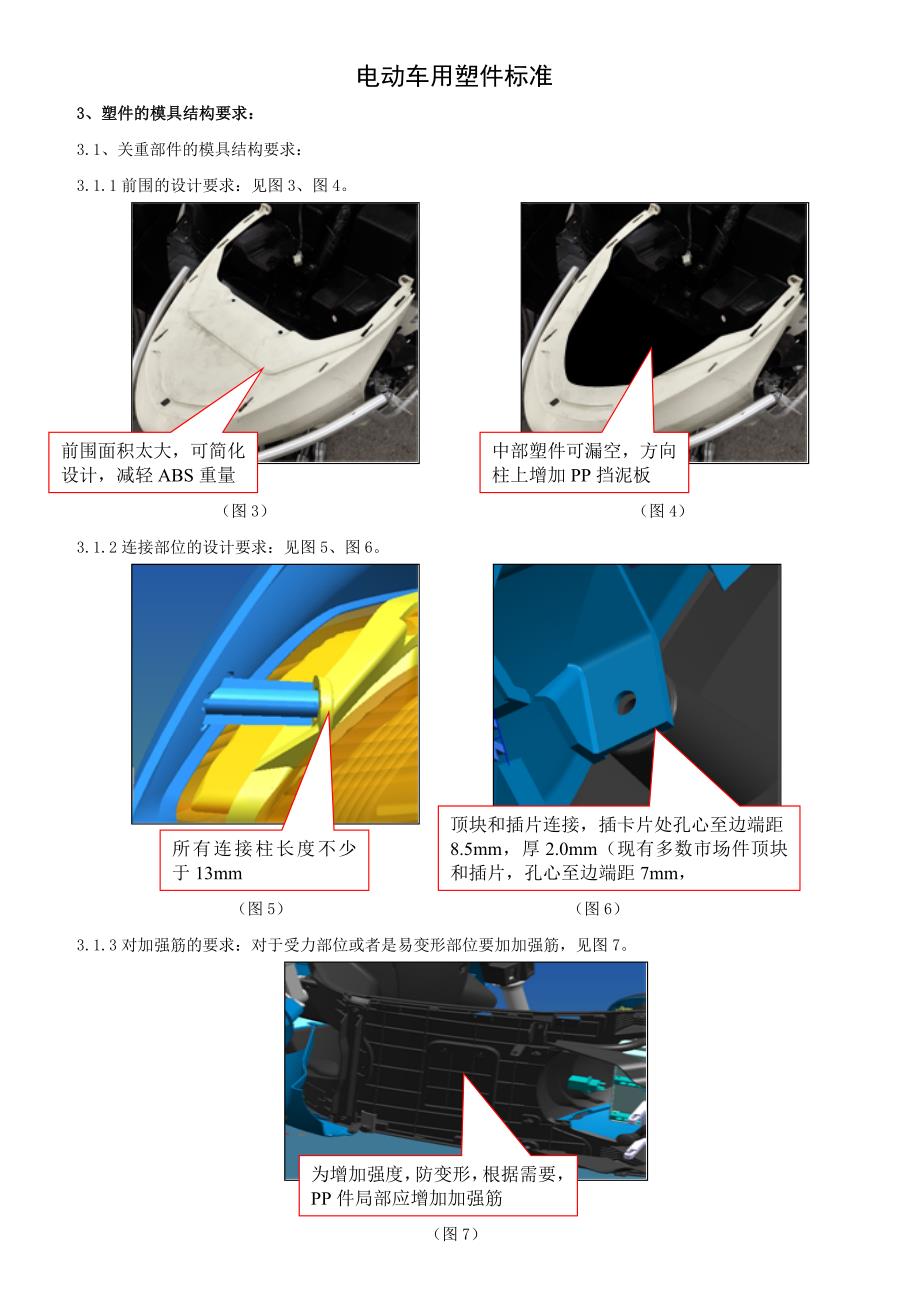 电动车用塑件标准

3、塑件的模具结构要求：

3.1、关重部件的模具结构要求：

3.1.1 前围的设计要求：见图 3、图 4。

前围面积太大，可简化设计，减轻 ABS 重量

（图 3）

中部塑件可漏空，方向柱上增加 PP 挡泥板

（图 4）

3.1.2 连接部位的设计要求：见图 5、图 6。

所有连接柱长度不少于 13mm

（图 5）

顶块和插片连接，插卡片处孔心至边端距 8.5mm，厚 2.0mm（现有多数市场件顶块和插片，孔心至边端距 7mm，

（图 6）

3.1.3 对加强筋的要求：对于受力部位或者是易变形部位要加加强筋，见图 7。

为增加强度，防变形，根据需要，PP 件局部应增加加强筋

（图 7）