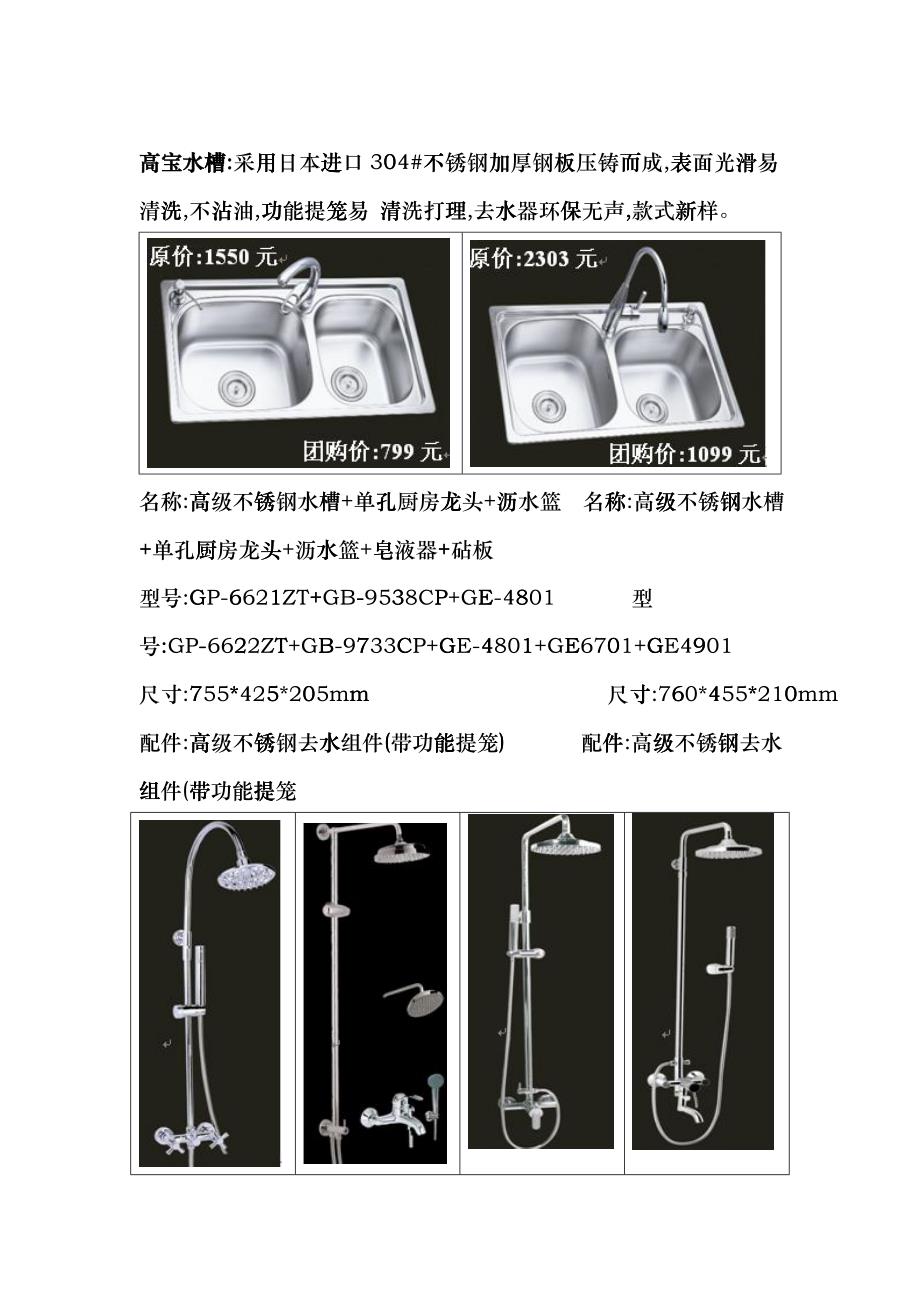 高宝水槽:采用日本进口 304#不锈钢加厚钢板压铸而成,表面光滑易清洗,不沾油,功能提笼易 清洗打理,去水器环保无声,款式新样。

| 原价:1550 元 团购价:799 元 | 原价:2303 元 团购价:1099 元 |
|---|---|

名称:高级不锈钢水槽+单孔厨房龙头+沥水篮 名称:高级不锈钢水槽+单孔厨房龙头+沥水篮+皂液器+砧板

型号:GP-6621ZT+GB-9538CP+GE-4801 型号:GP-6622ZT+GB-9733CP+GE-4801+GE6701+GE4901

尺寸:755*425*205mm 尺寸:760*455*210mm

配件:高级不锈钢去水组件(带功能提笼) 配件:高级不锈钢去水组件(带功能提笼