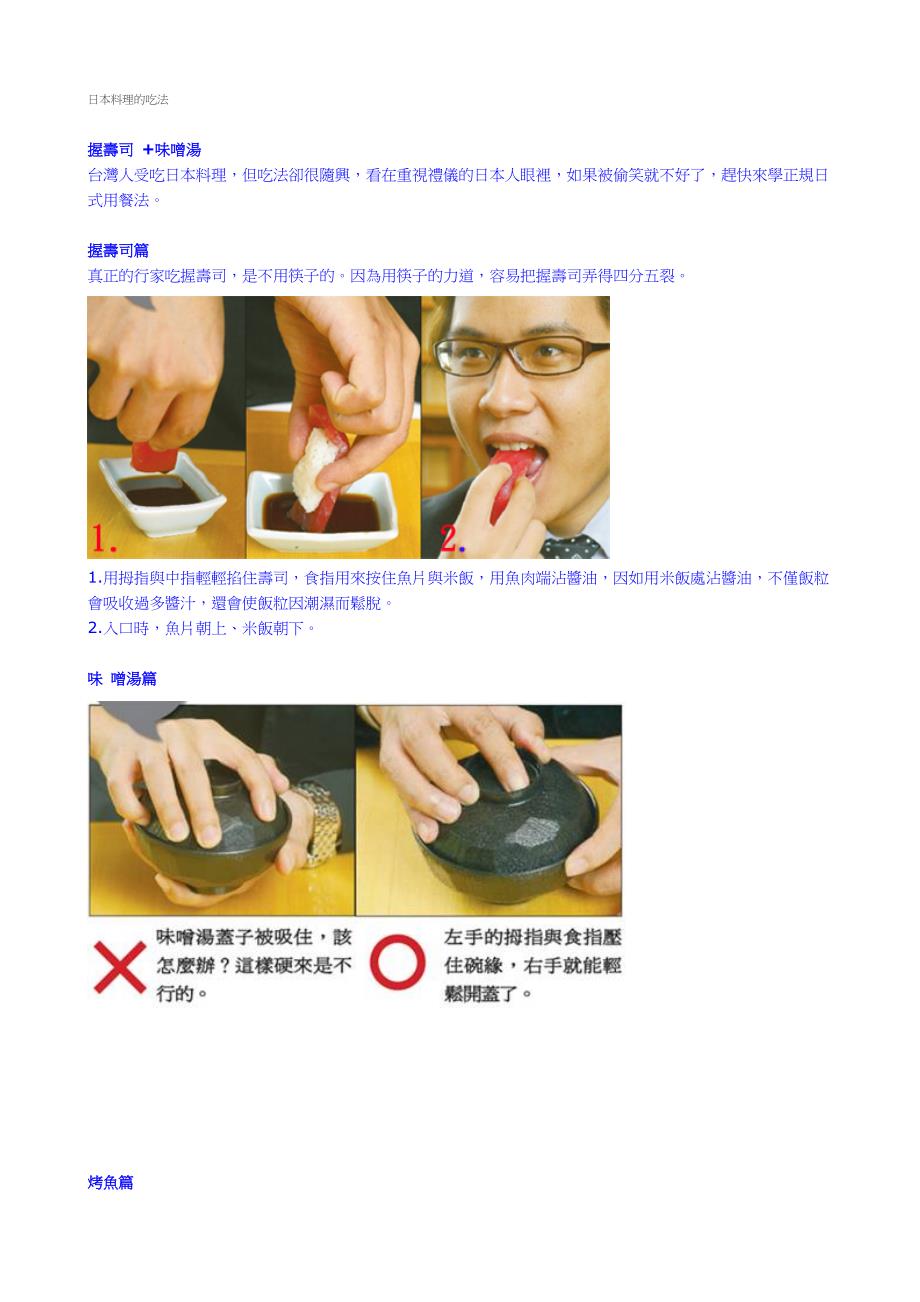 日本料理的吃法

握壽司 ＋味噌湯
台灣人受吃日本料理，但吃法卻很隨興，看在重視禮儀的日本人眼裡，如果被偷笑就不好了，趕快來學正規日式用餐法。

握壽司篇
真正的行家吃握壽司，是不用筷子的。因為用筷子的力道，容易把握壽司弄得四分五裂。

1.

2.

1.用拇指與中指輕輕掐住壽司，食指用來按住魚片與米飯，用魚肉端沾醬油，因如用米飯處沾醬油，不僅飯粒會吸收過多醬汁，還會使飯粒因潮濕而鬆脫。
2.入口時，魚片朝上、米飯朝下。

味 噌湯篇

味噌湯蓋子被吸住，該怎麼辦？這樣硬來是不行的。

左手的拇指與食指壓住碗緣，右手就能輕鬆開蓋了。

烤魚篇