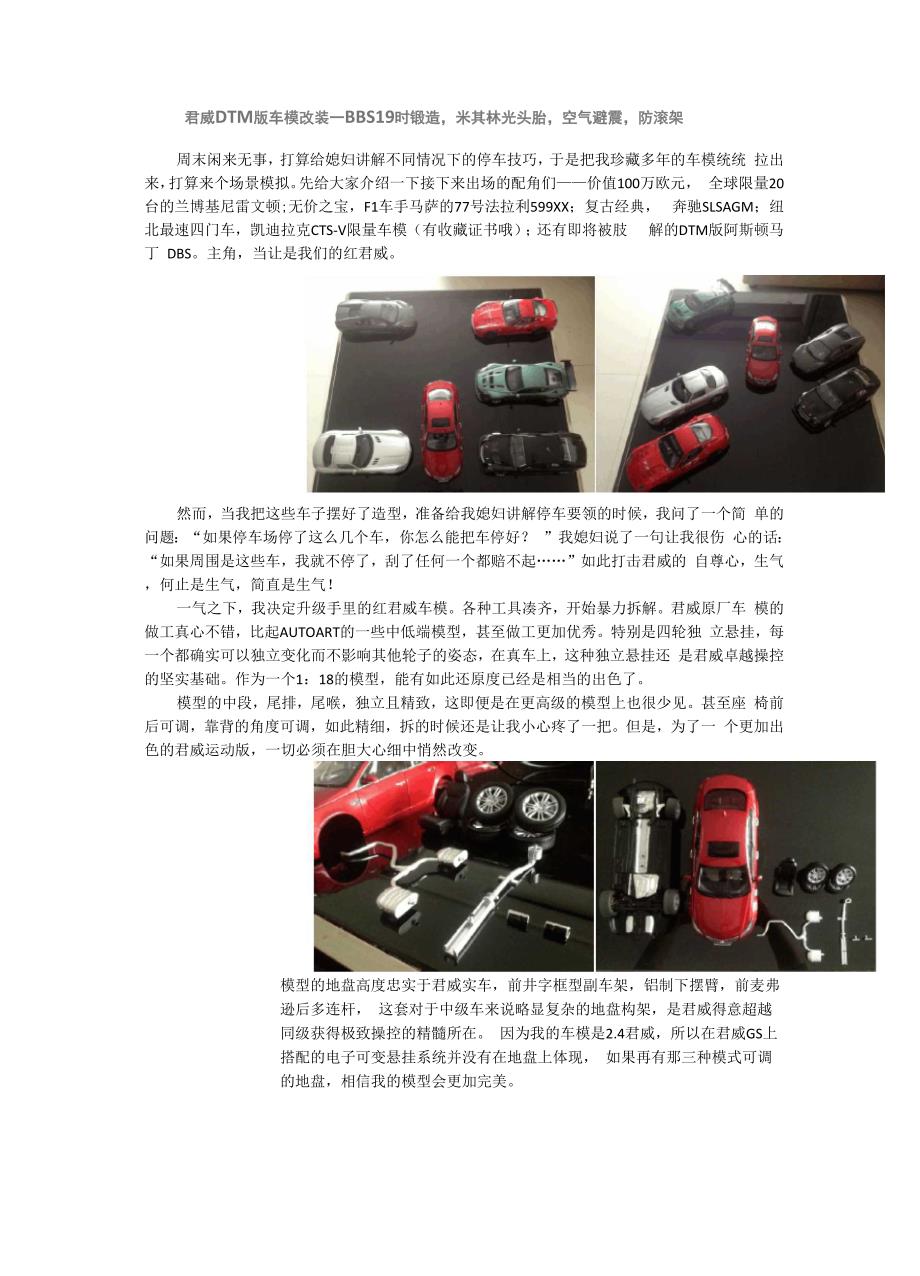 君威DTM版车模改装—BBS19吋锻造，米其林光头胎，空气避震，防滚架

周末闲来无事，打算给媳妇讲解不同情况下的停车技巧，于是把我珍藏多年的车模统统 拉出来，打算来个场景模拟。先给大家介绍一下接下来出场的配角们——价值100万欧元， 全球限量20台的兰博基尼雷文顿；无价之宝，F1车手马萨的77号法拉利599XX；复古经典， 奔驰SLSAGM；纽北最速四门车，凯迪拉克CTS-V限量车模（有收藏证书哦）；还有即将被肢 解的DTM版阿斯顿马丁 DBS。主角，当让是我们的红君威。

然而，当我把这些车子摆好了造型，准备给我媳妇讲解停车要领的时候，我问了一个简 单的问题：“如果停车场停了这么几个车，你怎么能把车停好？ ”我媳妇说了一句让我很伤 心的话：“如果周围是这些车，我就不停了，刮了任何一个都赔不起……”如此打击君威的 自尊心，生气，何止是生气，简直是生气！

一气之下，我决定升级手里的红君威车模。各种工具凑齐，开始暴力拆解。君威原厂车 模的做工真心不错，比起AUTOART的一些中低端模型，甚至做工更加优秀。特别是四轮独 立悬挂，每一个都确实可以独立变化而不影响其他轮子的姿态，在真车上，这种独立悬挂还 是君威卓越操控的坚实基础。作为一个1：18的模型，能有如此还原度已经是相当的出色了。

模型的中段，尾排，尾喉，独立且精致，这即便是在更高级的模型上也很少见。甚至座 椅前后可调，靠背的角度可调，如此精细，拆的时候还是让我小心疼了一把。但是，为了一 个更加出色的君威运动版，一切必须在胆大心细中悄然改变。

模型的地盘高度忠实于君威实车，前井字框型副车架，铝制下摆臂，前麦弗逊后多连杆， 这套对于中级车来说略显复杂的地盘构架，是君威得意超越同级获得极致操控的精髓所在。 因为我的车模是2.4君威，所以在君威GS上搭配的电子可变悬挂系统并没有在地盘上体现， 如果再有那三种模式可调的地盘，相信我的模型会更加完美。