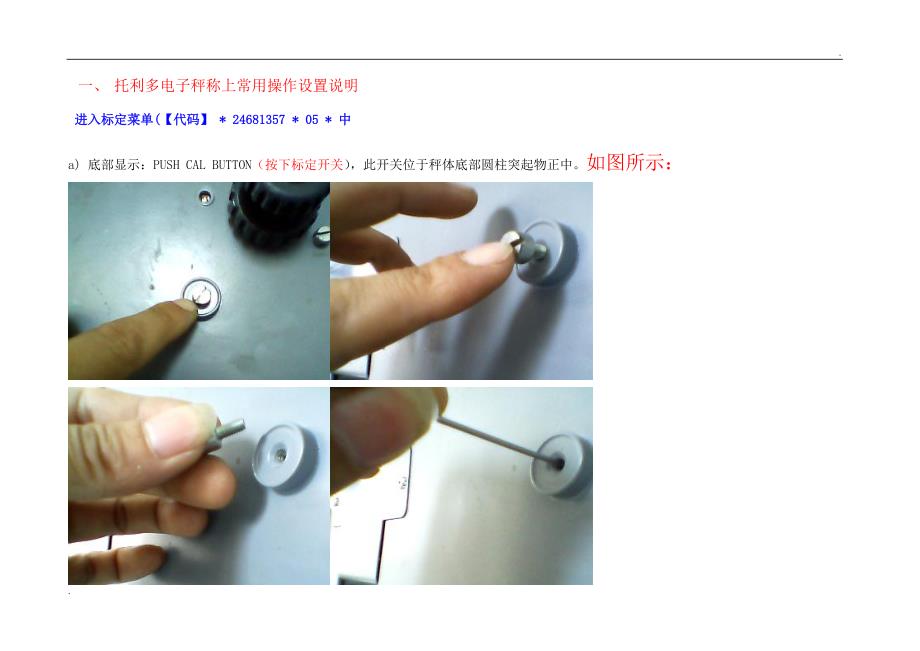 一、 托利多电子秤称上常用操作设置说明

进入标定菜单(【代码】 * 24681357 * 05 * 中

a) 底部显示：PUSH CAL BUTTON（按下标定开关），此开关位于秤体底部圆柱突起物正中。如图所示：